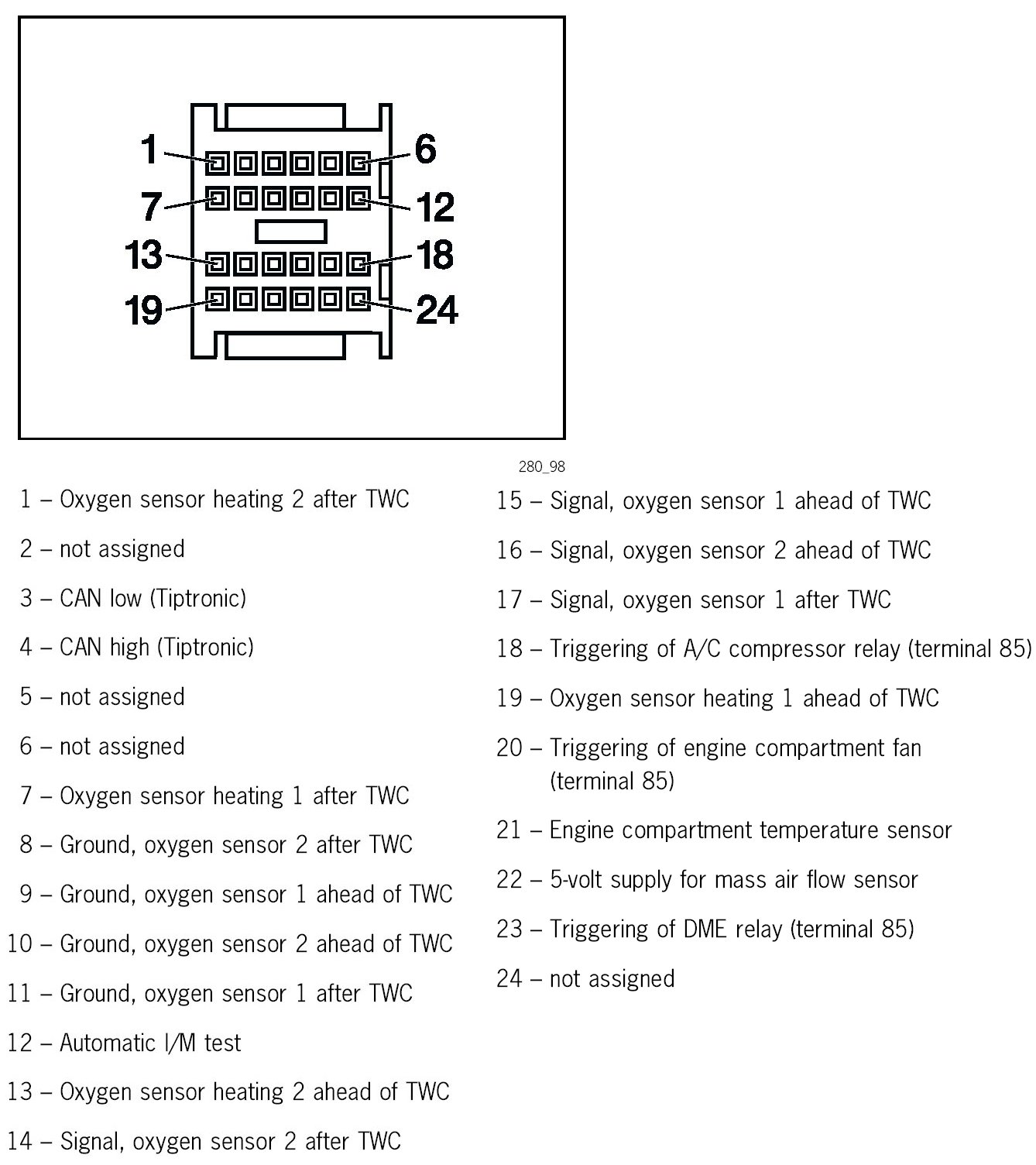 1
6
7
12
13
18
19
24

280_98

1 – Oxygen sensor heating 2 after TWC

2 – not assigned

3 – CAN low (Tiptronic)

4 – CAN high (Tiptronic)

5 – not assigned

6 – not assigned

7 – Oxygen sensor heating 1 after TWC

8 – Ground, oxygen sensor 2 after TWC

9 – Ground, oxygen sensor 1 ahead of TWC

10 – Ground, oxygen sensor 2 ahead of TWC

11 – Ground, oxygen sensor 1 after TWC

12 – Automatic I/M test

13 – Oxygen sensor heating 2 ahead of TWC

14 – Signal, oxygen sensor 2 after TWC

15 – Signal, oxygen sensor 1 ahead of TWC

16 – Signal, oxygen sensor 2 ahead of TWC

17 – Signal, oxygen sensor 1 after TWC

18 – Triggering of A/C compressor relay (terminal 85)

19 – Oxygen sensor heating 1 ahead of TWC

20 – Triggering of engine compartment fan (terminal 85)

21 – Engine compartment temperature sensor

22 – 5-volt supply for mass air flow sensor

23 – Triggering of DME relay (terminal 85)

24 – not assigned