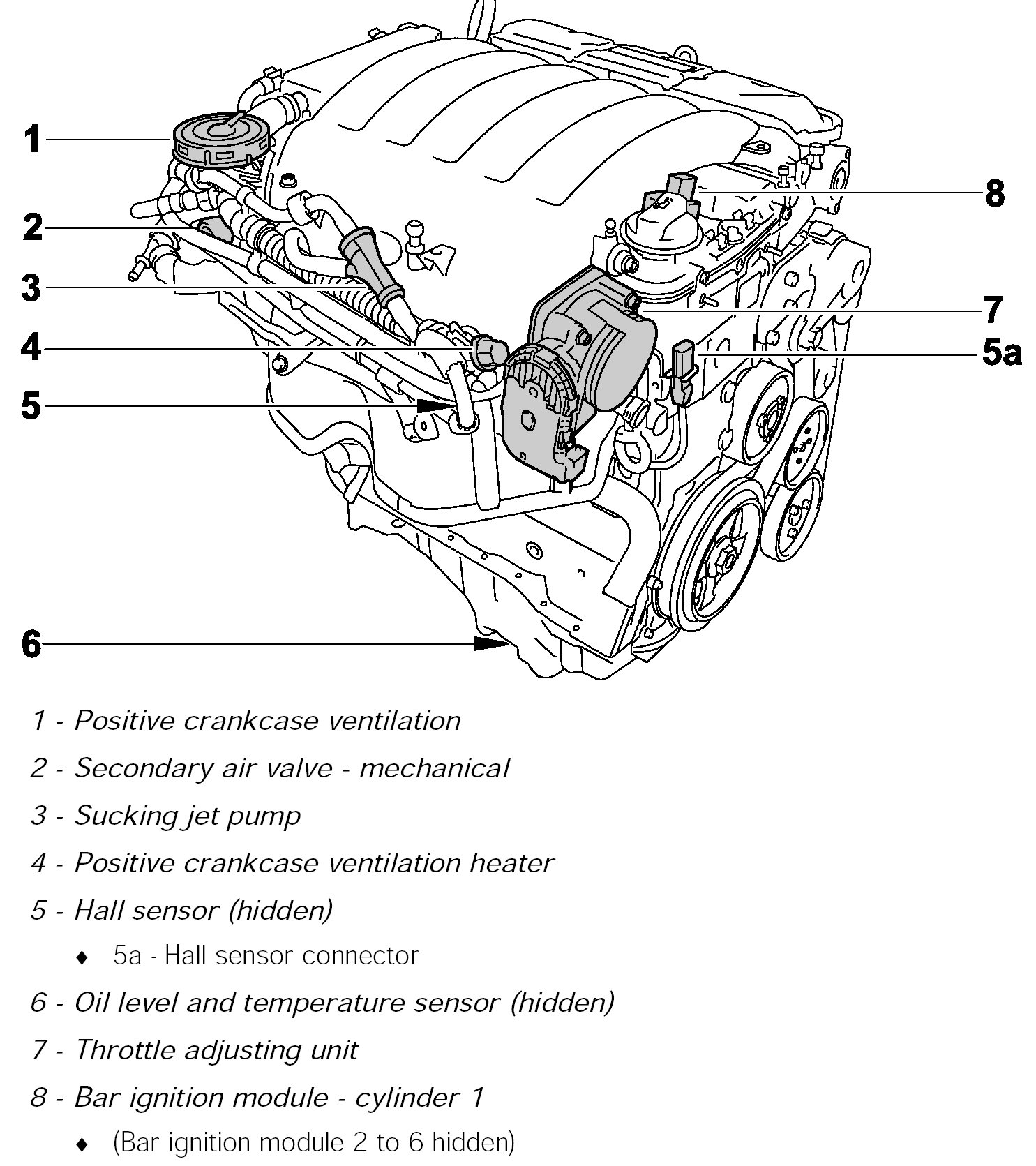 1
2
3
4
5
6
8
7
5a

1 - Positive crankcase ventilation

2 - Secondary air valve - mechanical

3 - Sucking jet pump

4 - Positive crankcase ventilation heater

5 - Hall sensor (hidden)

♦ 5a - Hall sensor connector

6 - Oil level and temperature sensor (hidden)

7 - Throttle adjusting unit

8 - Bar ignition module - cylinder 1

♦ (Bar ignition module 2 to 6 hidden)