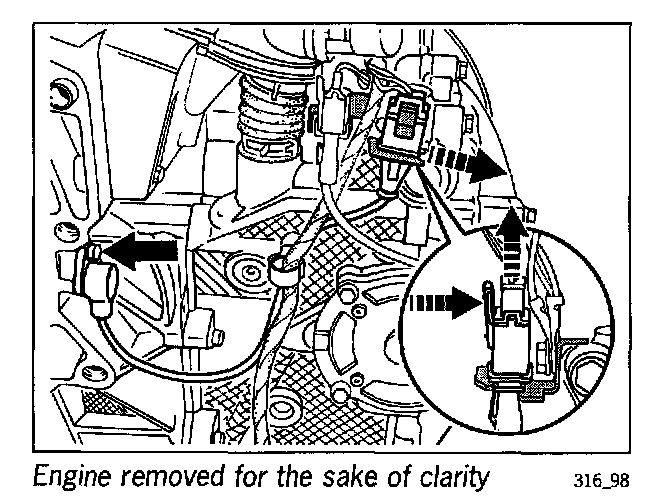 Engine removed for the sake of clarity

316_98