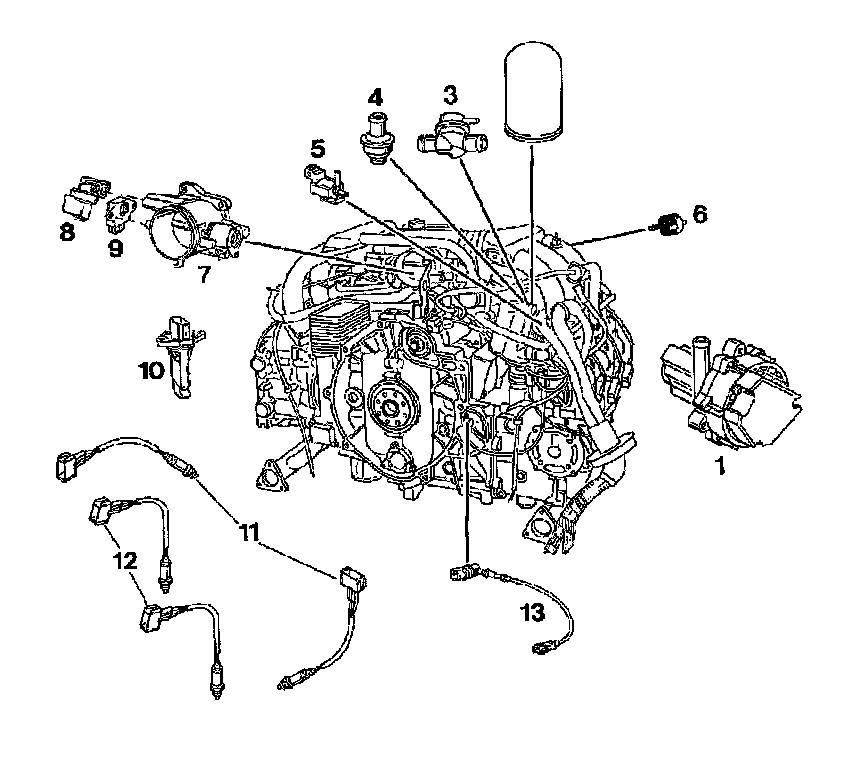 4
3
5
6
8
9
7
10
1
11
12
13