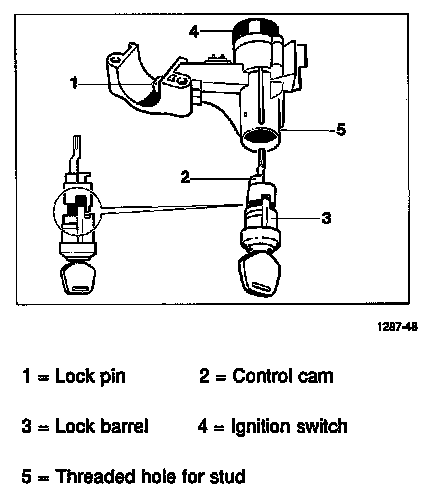 4

1

5

2

3

1287-48

1 = Lock pin  2 = Control cam

3 = Lock barrel  4 = Ignition switch

5 = Threaded hole for stud