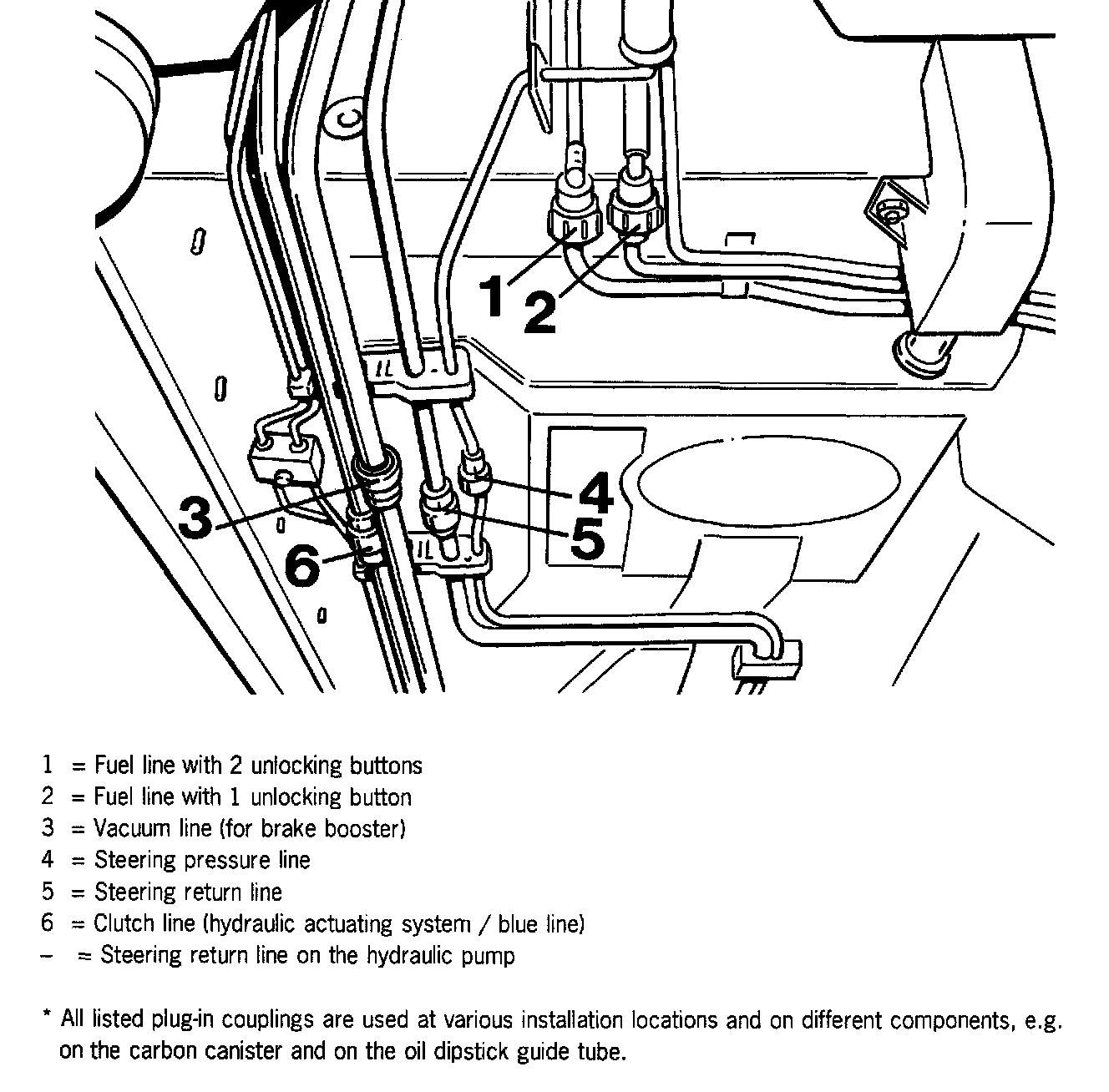 1
2
3
4
5
6

1 = Fuel line with 2 unlocking buttons
2 = Fuel line with 1 unlocking button
3 = Vacuum line (for brake booster)
4 = Steering pressure line
5 = Steering return line
6 = Clutch line (hydraulic actuating system / blue line)
– = Steering return line on the hydraulic pump

* All listed plug-in couplings are used at various installation locations and on different components, e.g. on the carbon canister and on the oil dipstick guide tube.