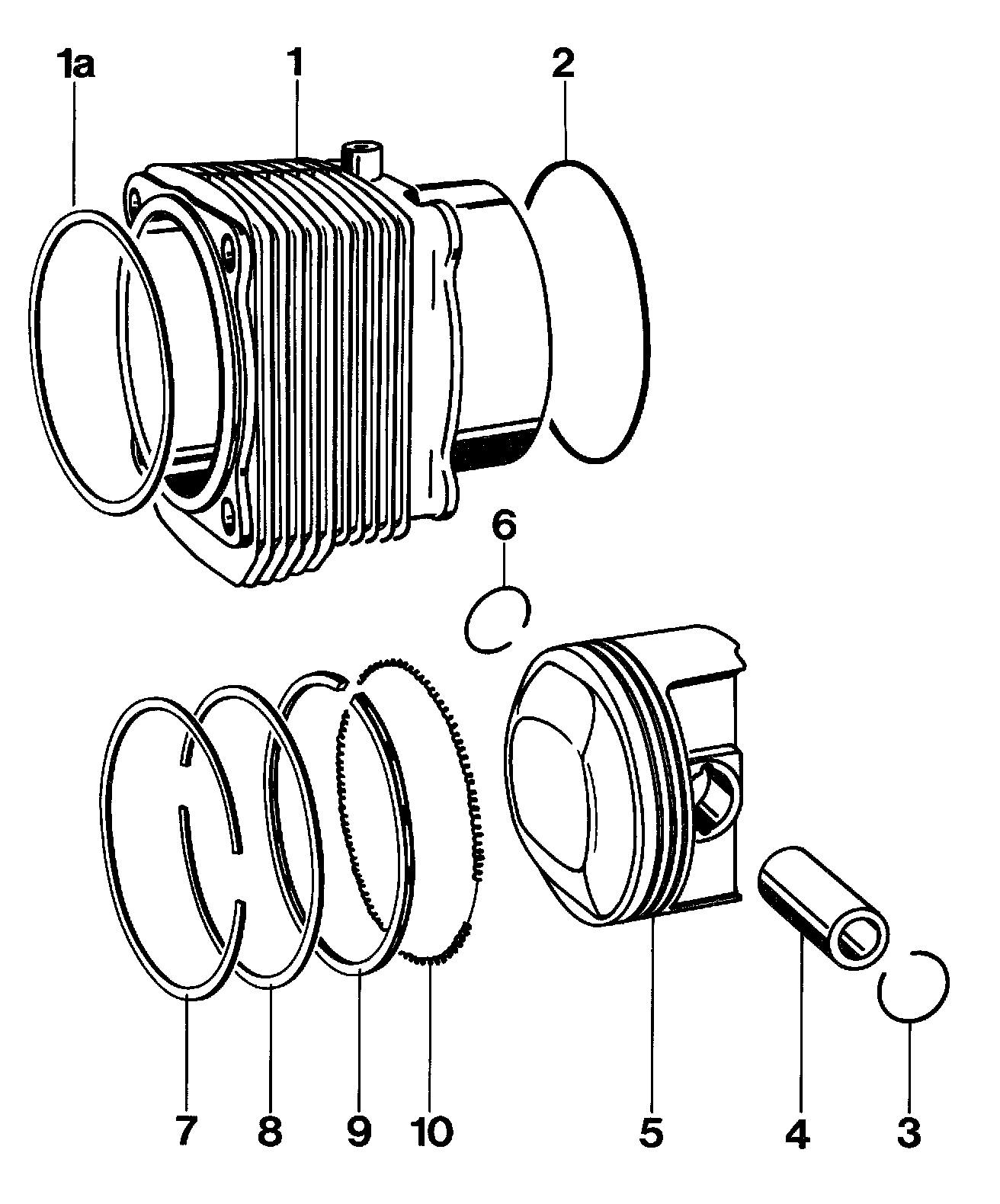 1a 1 2

6

7 8 9 10 5 4 3