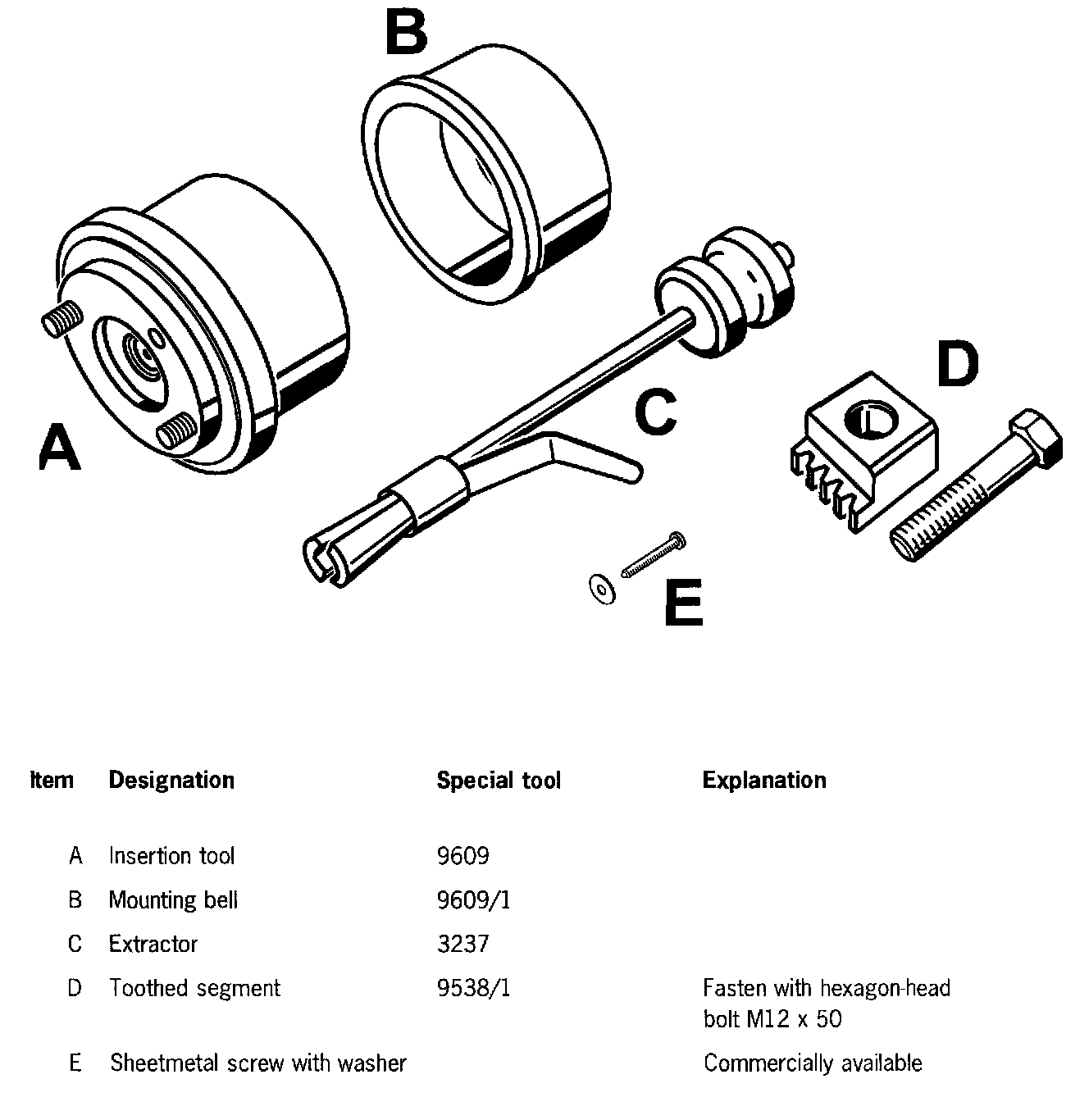 B

A

C

D

E

| Item | Designation | Special tool | Explanation |
|---|---|---|---|
| A | Insertion tool | 9609 | |
| B | Mounting bell | 9609/1 | |
| C | Extractor | 3237 | |
| D | Toothed segment | 9538/1 | Fasten with hexagon-head bolt M12 x 50 |
| E | Sheetmetal screw with washer | | Commercially available |