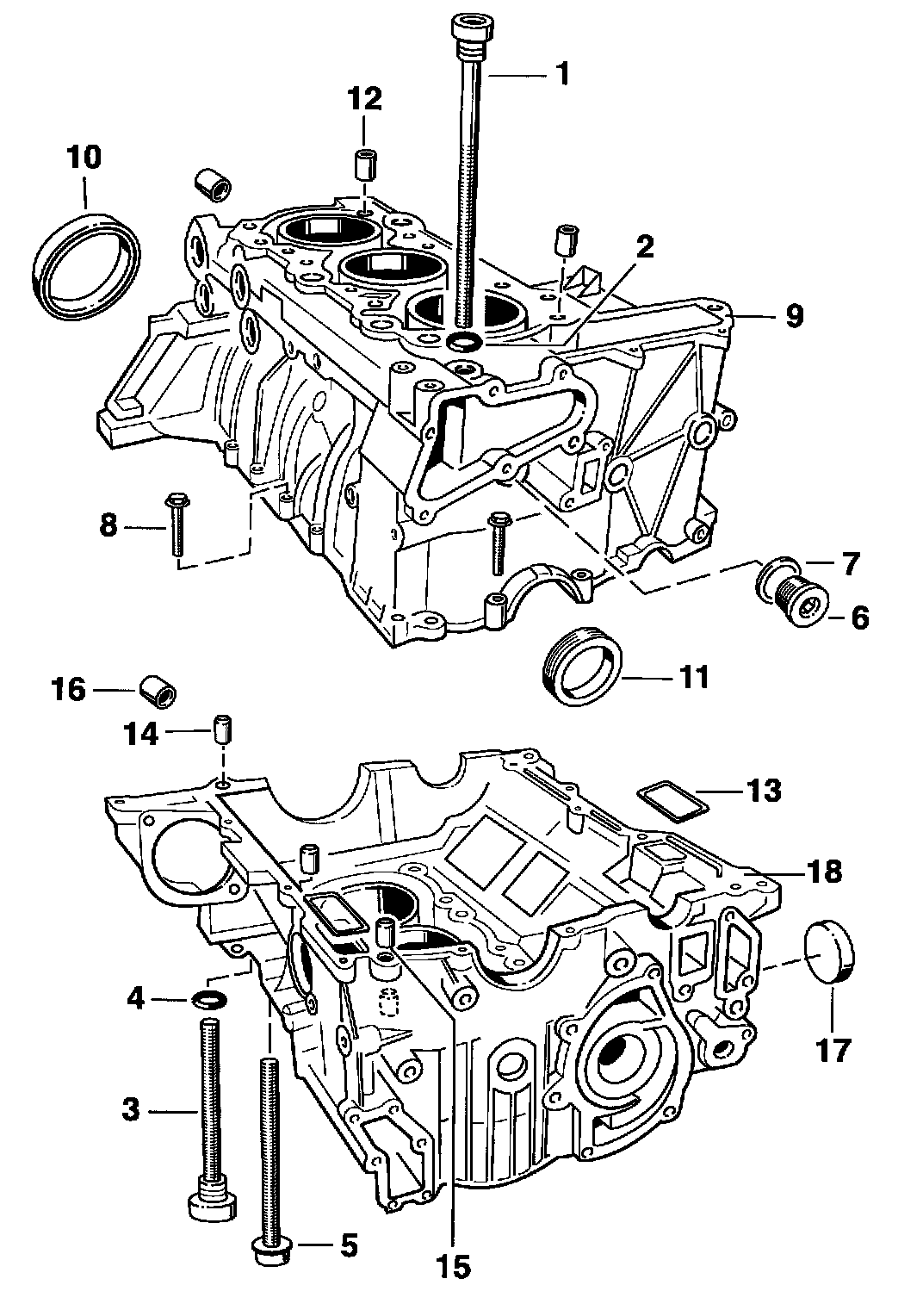 1
12
10
2
9
8
7
6
11
16
14
13
18
4
17
3
5
15