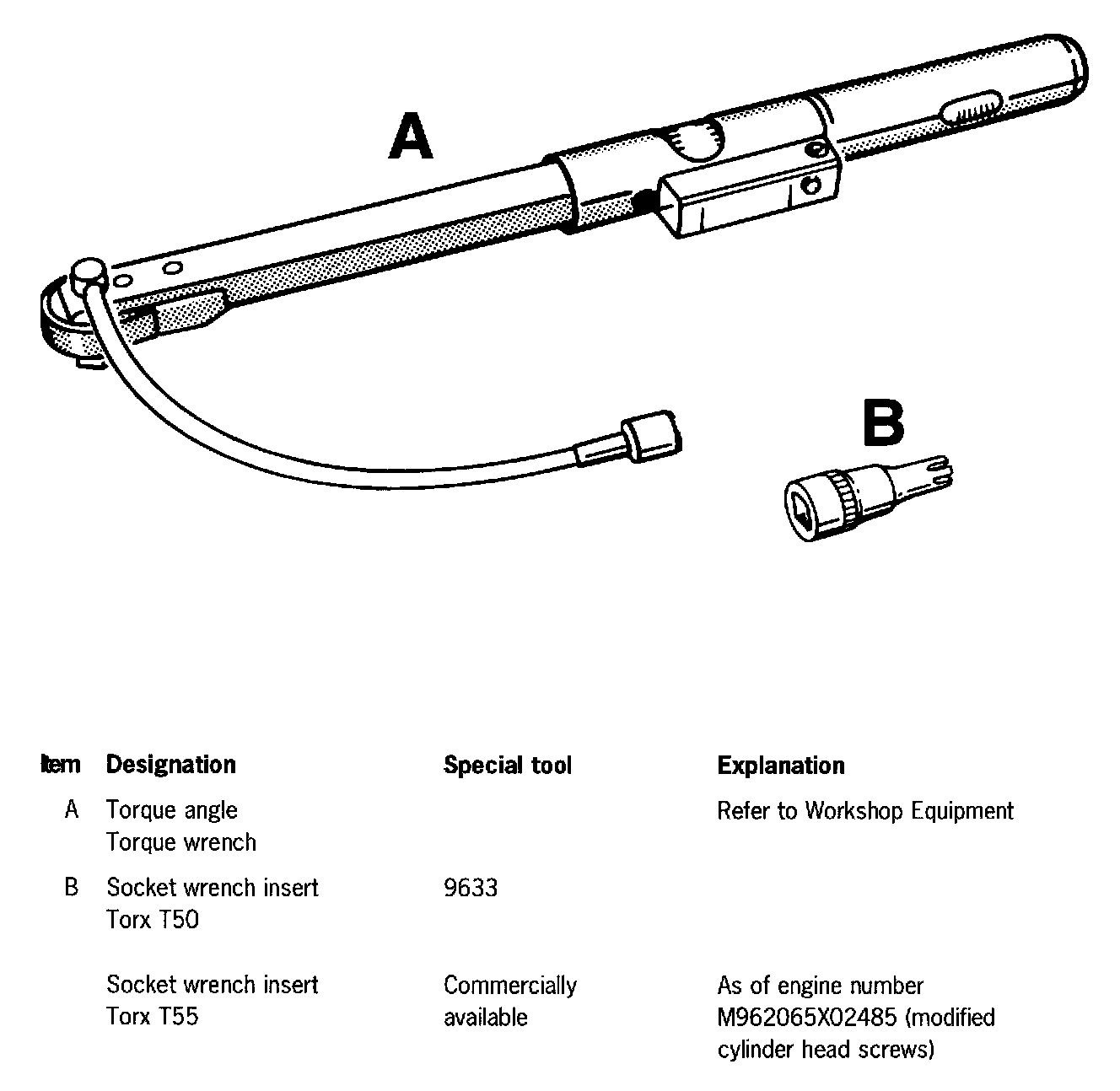 A

B

| Item | Designation | Special tool | Explanation |
|---|---|---|---|
| A | Torque angle Torque wrench | | Refer to Workshop Equipment |
| B | Socket wrench insert Torx T50 | 9633 | |
| | Socket wrench insert Torx T55 | Commercially available | As of engine number M962065X02485 (modified cylinder head screws) |