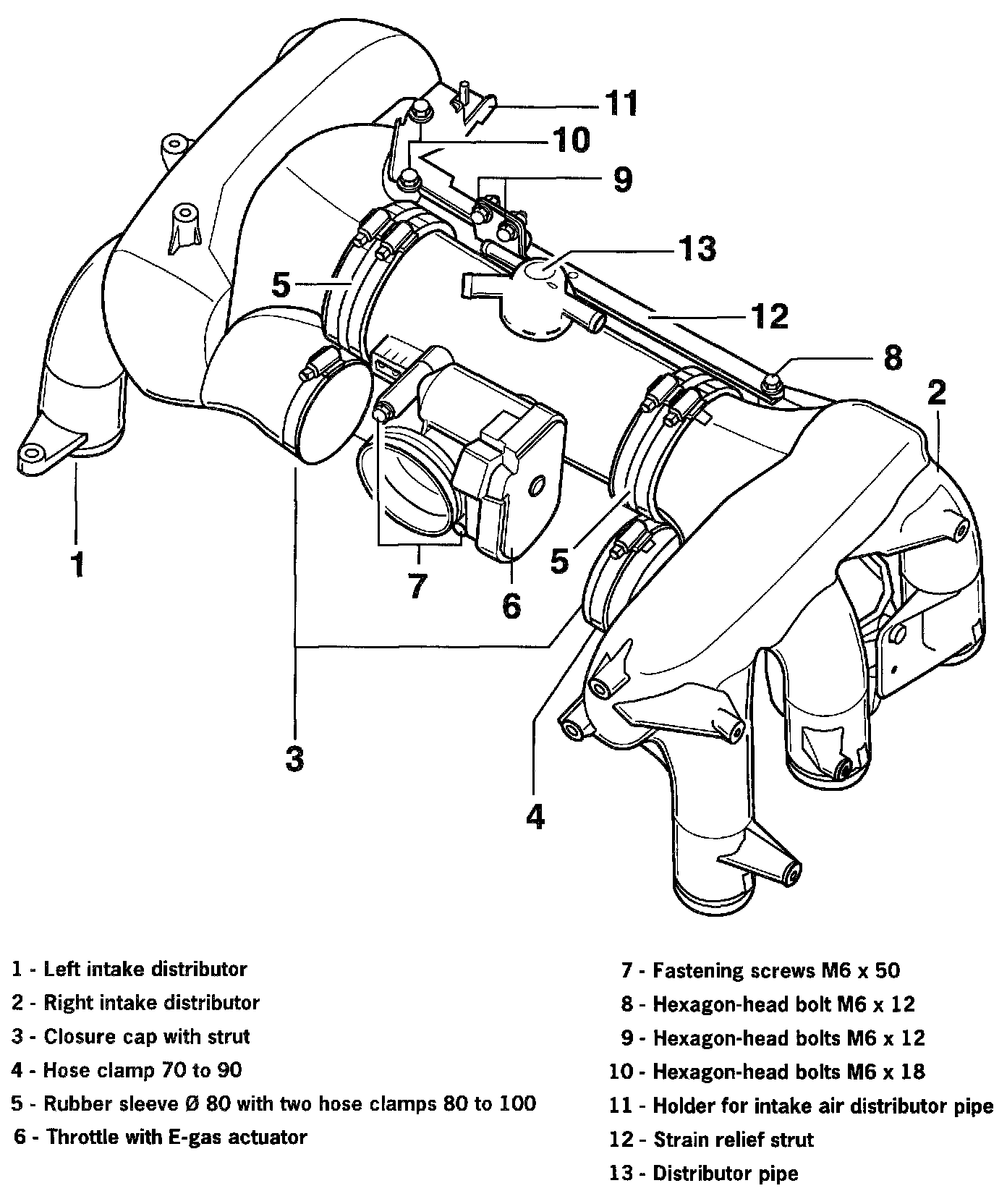 11
10
9
13
5
12
8
2
1
7
6
5
3
4

1 - Left intake distributor
2 - Right intake distributor
3 - Closure cap with strut
4 - Hose clamp 70 to 90
5 - Rubber sleeve Ø 80 with two hose clamps 80 to 100
6 - Throttle with E-gas actuator

7 - Fastening screws M6 x 50
8 - Hexagon-head bolt M6 x 12
9 - Hexagon-head bolts M6 x 12
10 - Hexagon-head bolts M6 x 18
11 - Holder for intake air distributor pipe
12 - Strain relief strut
13 - Distributor pipe