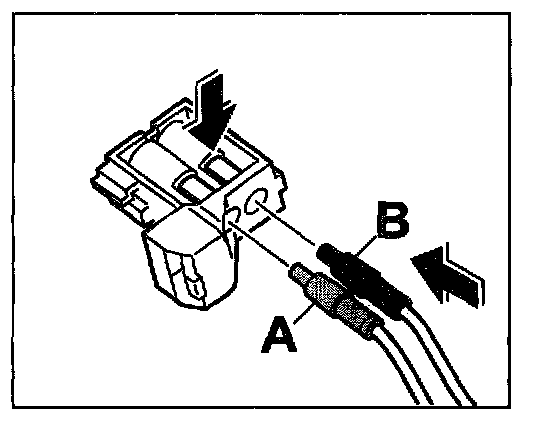 B
A