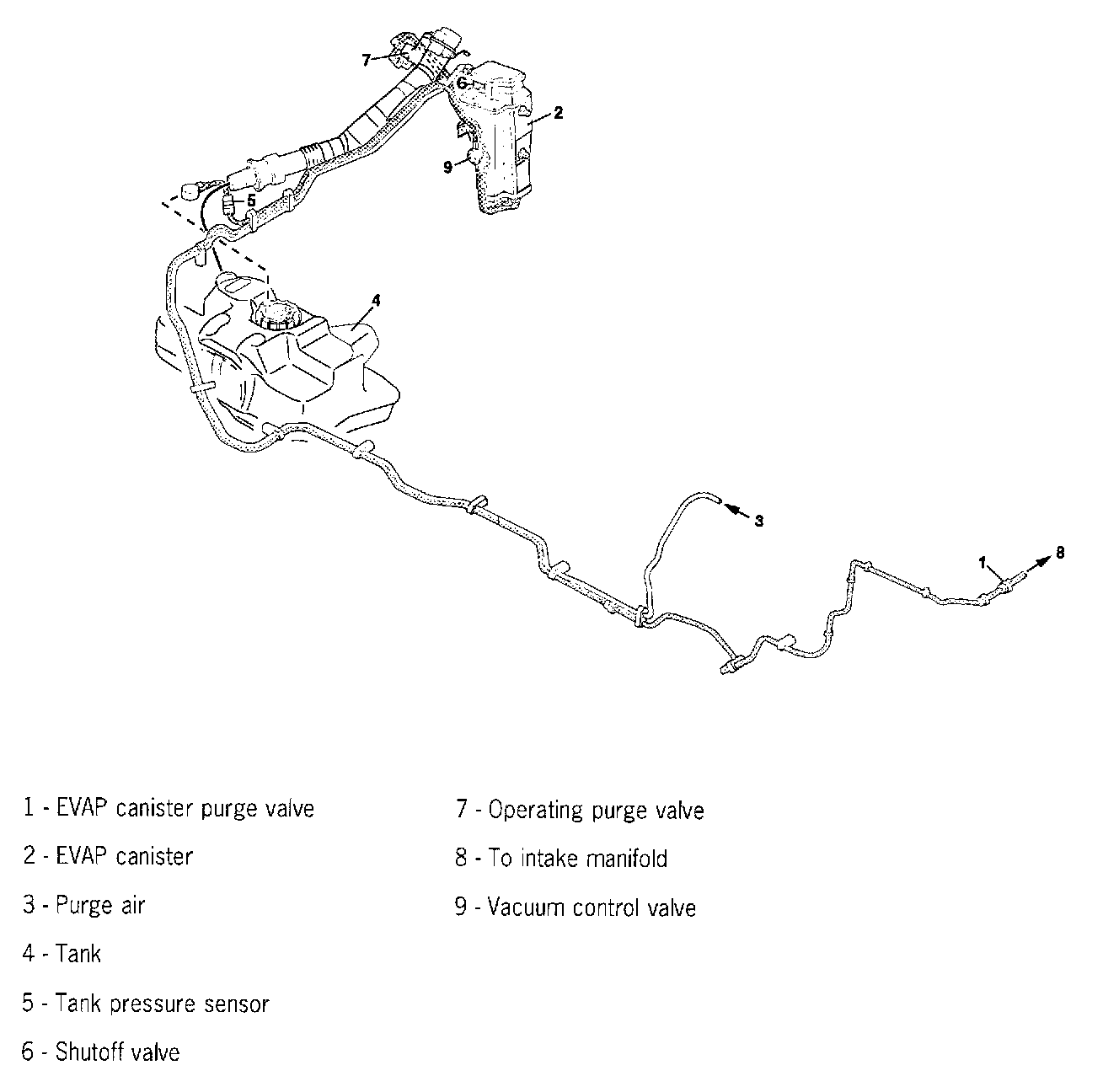 7
6
2
9
5
4
3
1
8

1 - EVAP canister purge valve

2 - EVAP canister

3 - Purge air

4 - Tank

5 - Tank pressure sensor

6 - Shutoff valve

7 - Operating purge valve

8 - To intake manifold

9 - Vacuum control valve