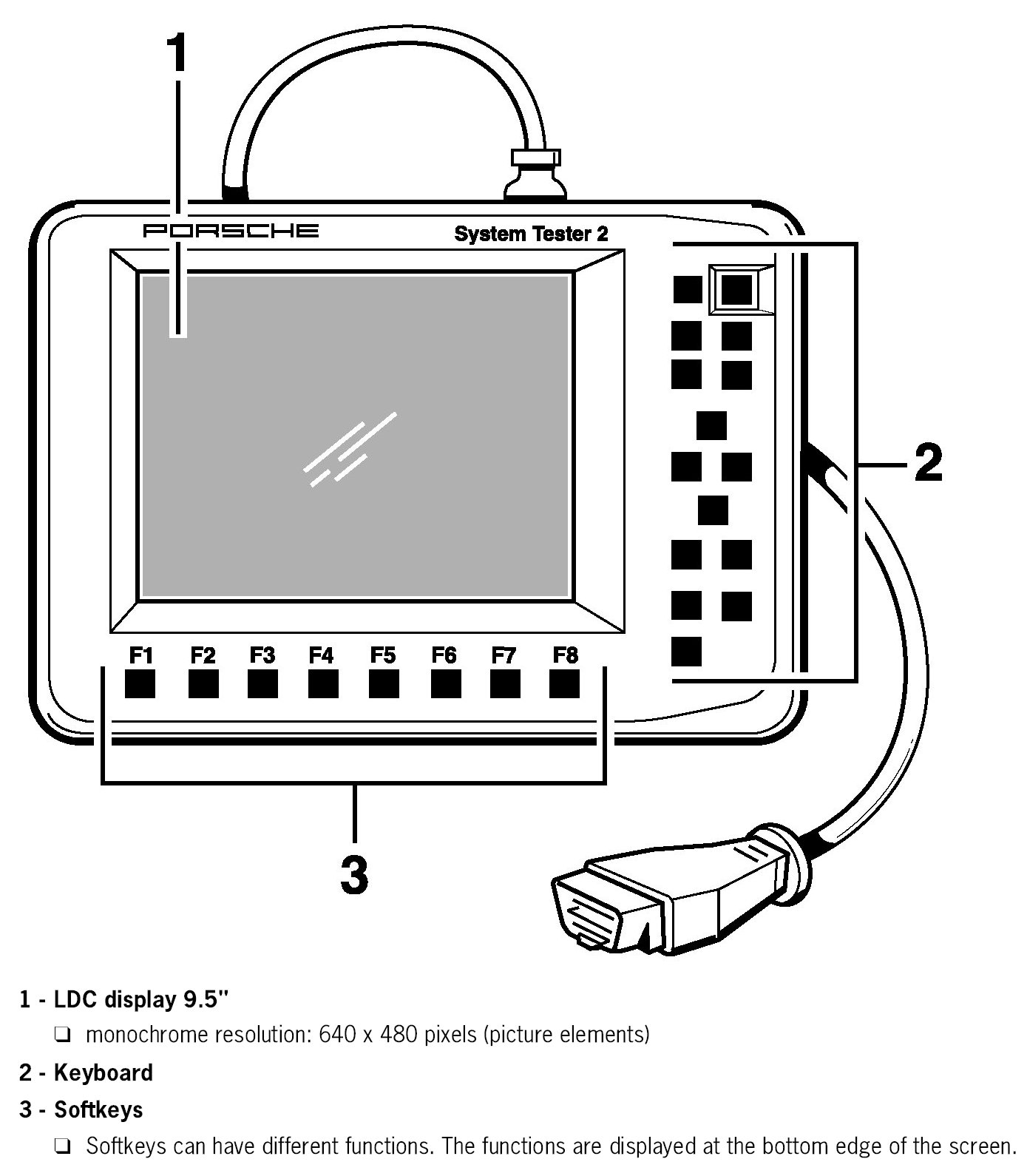 1

PORSCHE

System Tester 2

2

F1 F2 F3 F4 F5 F6 F7 F8

3

1 - LDC display 9.5"

❑ monochrome resolution: 640 x 480 pixels (picture elements)

2 - Keyboard

3 - Softkeys

❑ Softkeys can have different functions. The functions are displayed at the bottom edge of the screen.