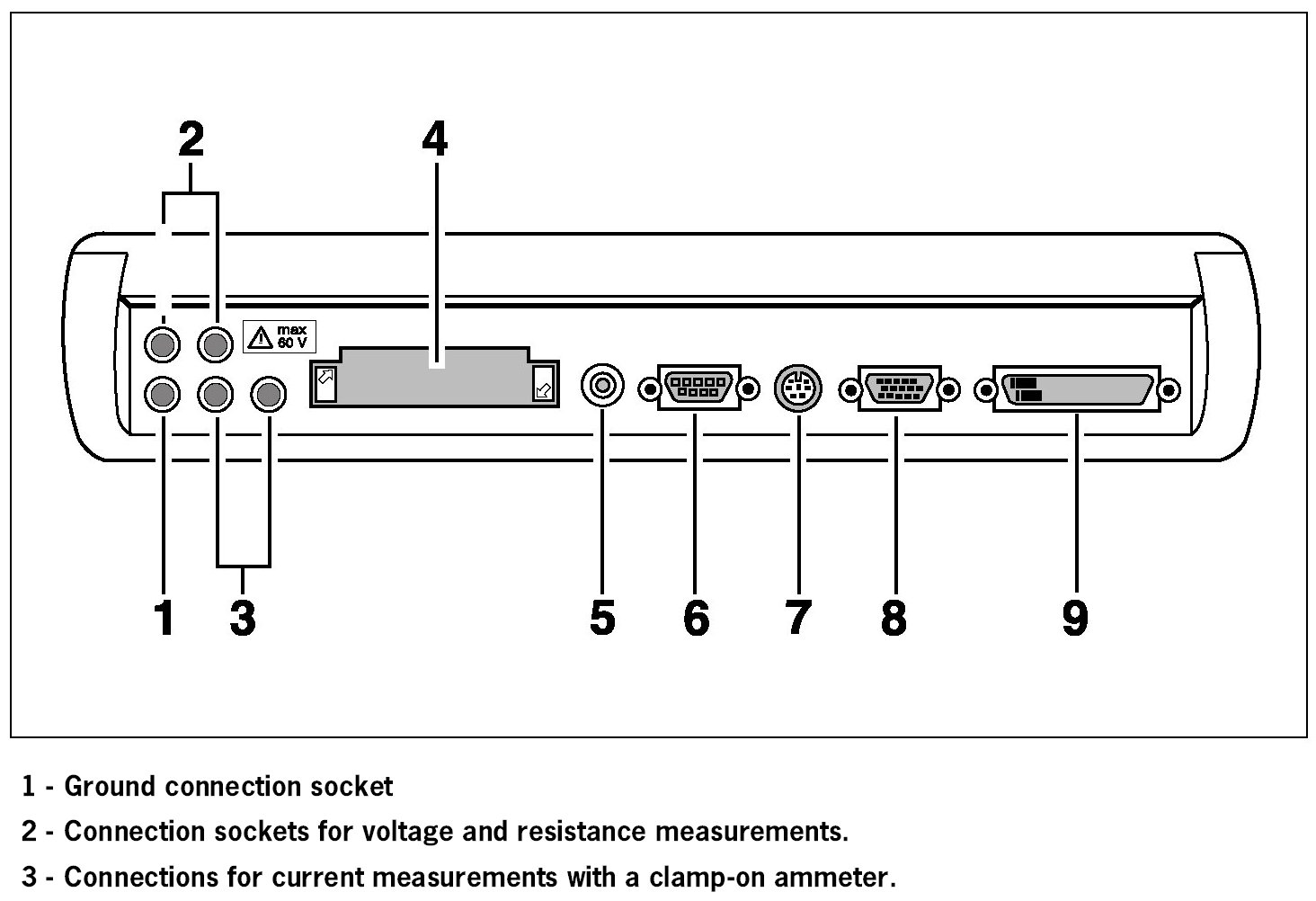 2
4
max 60 V
1
3
5
6
7
8
9

1 - Ground connection socket

2 - Connection sockets for voltage and resistance measurements.

3 - Connections for current measurements with a clamp-on ammeter.