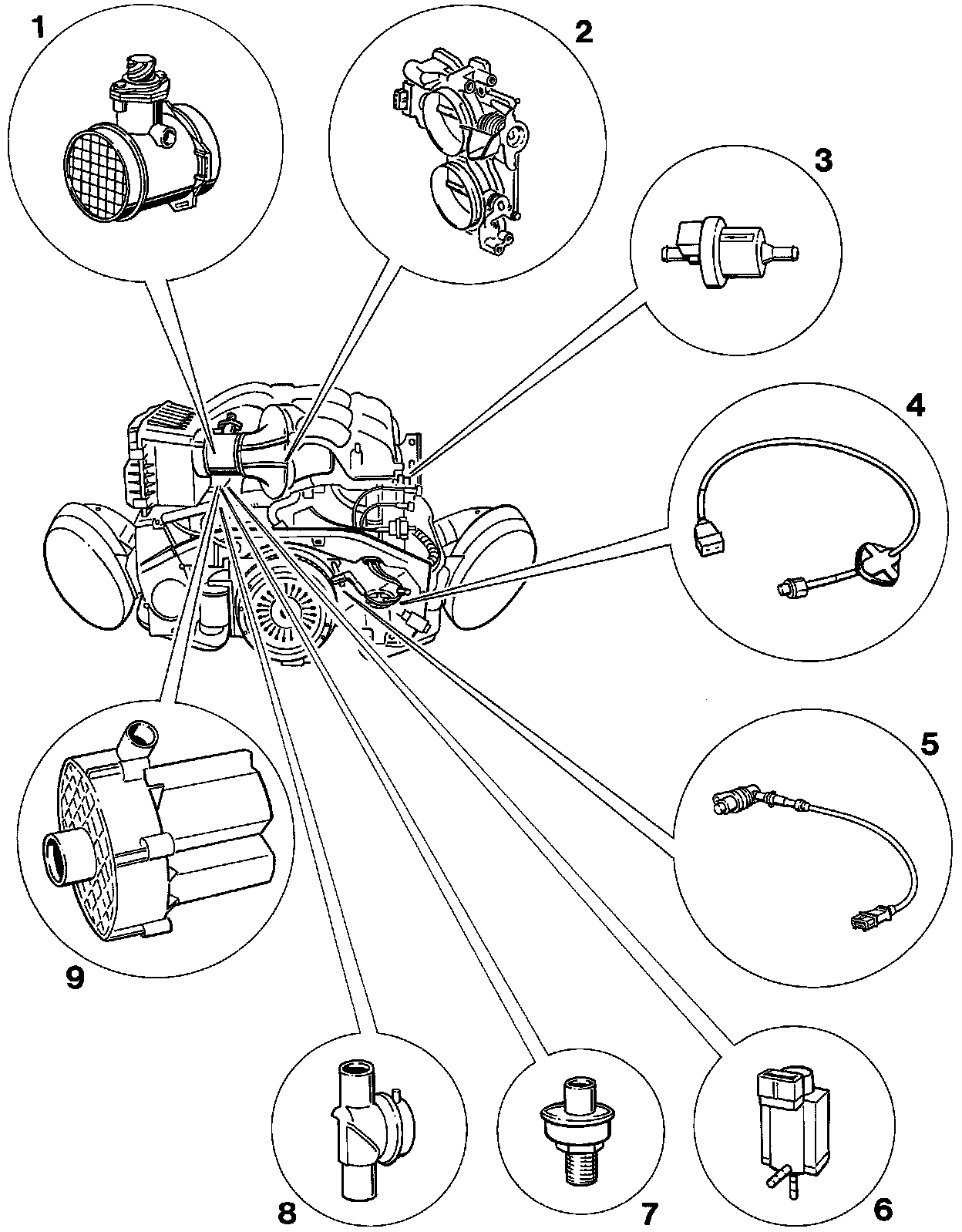 1
2
3
4
5
9
8
7
6