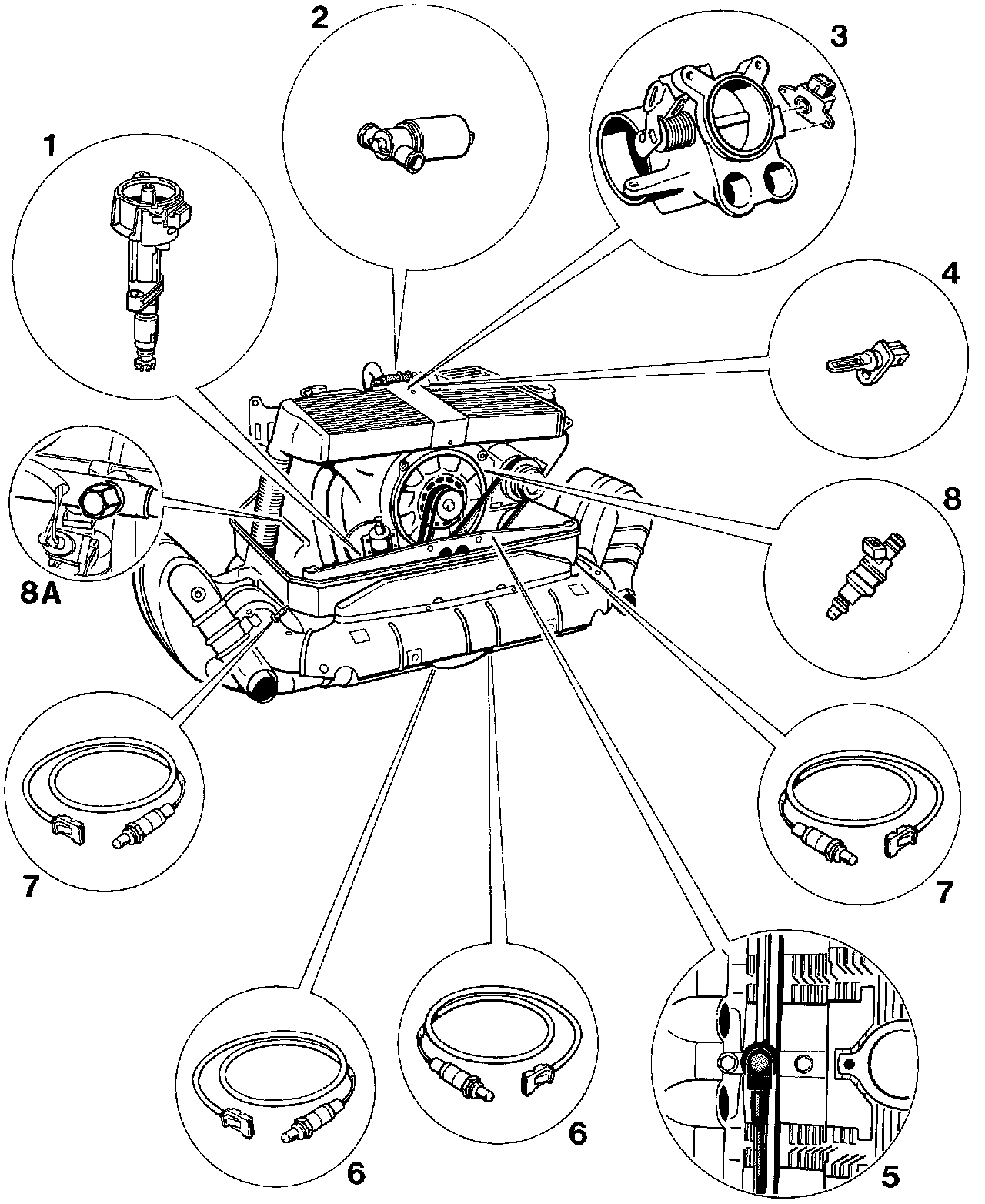 2
3
1
4
8
8A
7
7
6
6
5