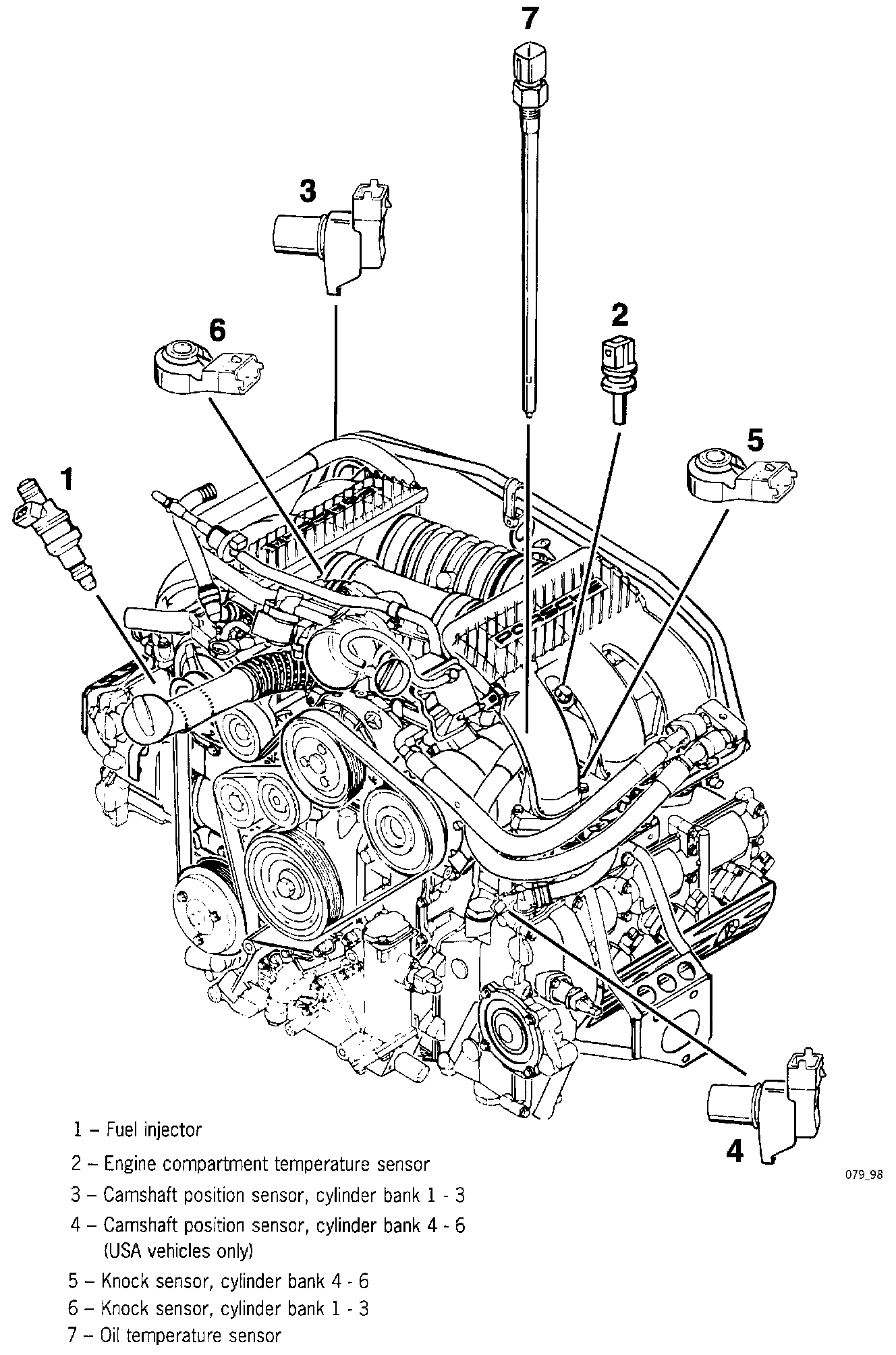 7

3

6

2

5

1

PORSCHE

4

079_98

1 – Fuel injector

2 – Engine compartment temperature sensor

3 – Camshaft position sensor, cylinder bank 1 - 3

4 – Camshaft position sensor, cylinder bank 4 - 6 (USA vehicles only)

5 – Knock sensor, cylinder bank 4 - 6

6 – Knock sensor, cylinder bank 1 - 3

7 – Oil temperature sensor