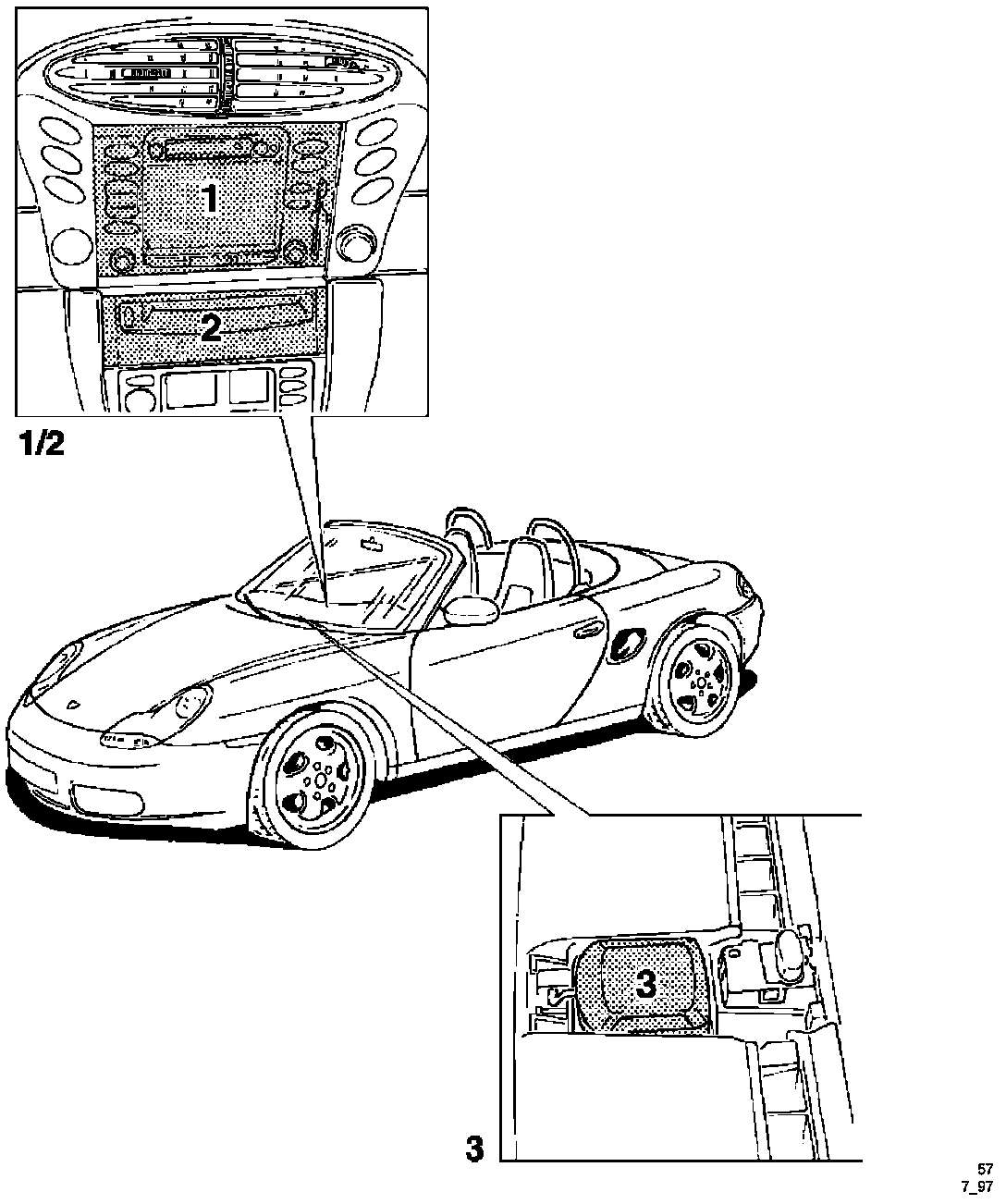 1
2
1/2
3
3
57
7_97