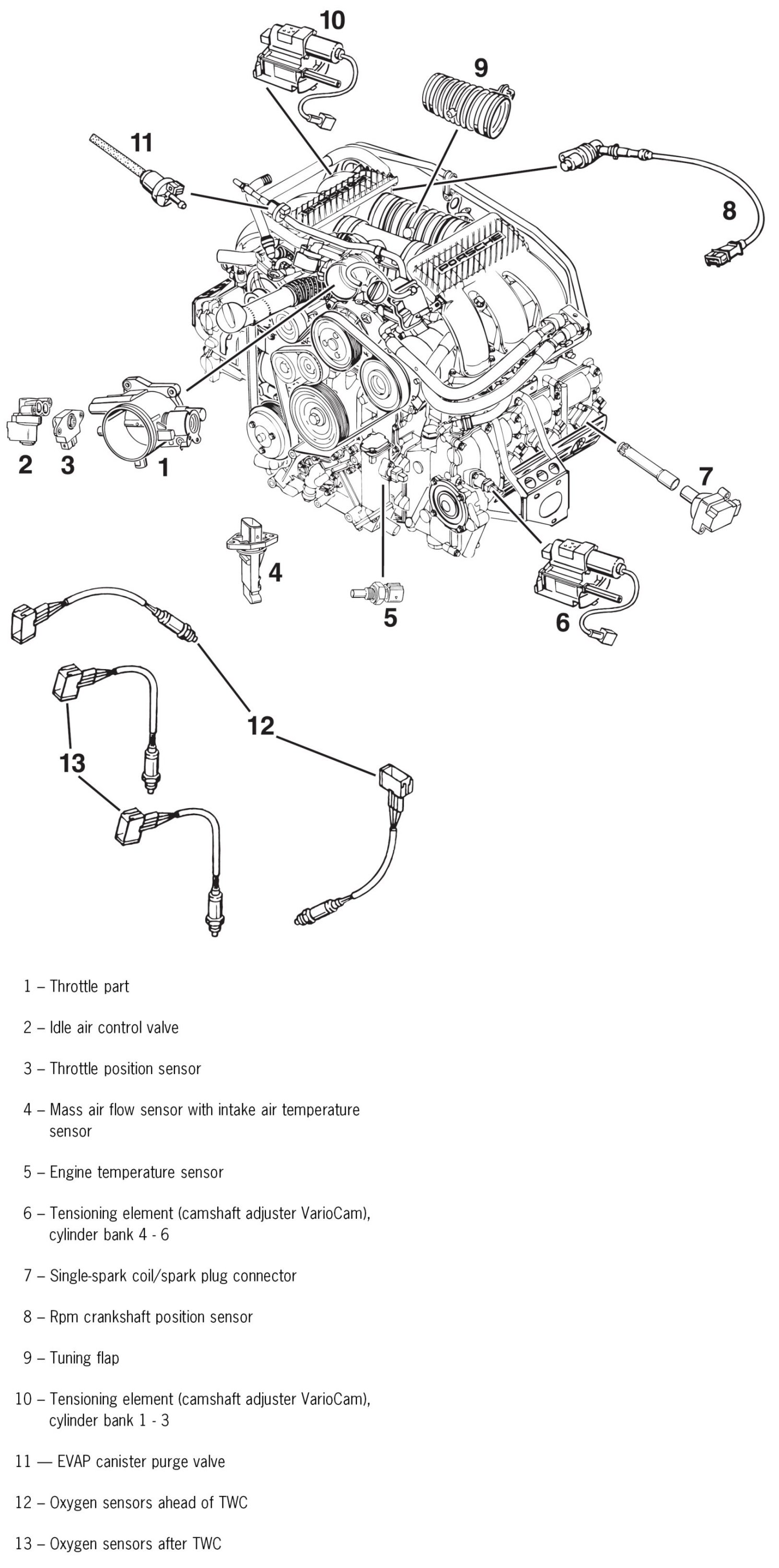 10

9

11

8

PORSCHE

2 3 1

7

4

5

6

12

13

1 – Throttle part

2 – Idle air control valve

3 – Throttle position sensor

4 – Mass air flow sensor with intake air temperature sensor

5 – Engine temperature sensor

6 – Tensioning element (camshaft adjuster VarioCam), cylinder bank 4 - 6

7 – Single-spark coil/spark plug connector

8 – Rpm crankshaft position sensor

9 – Tuning flap

10 – Tensioning element (camshaft adjuster VarioCam), cylinder bank 1 - 3

11 — EVAP canister purge valve

12 – Oxygen sensors ahead of TWC

13 – Oxygen sensors after TWC