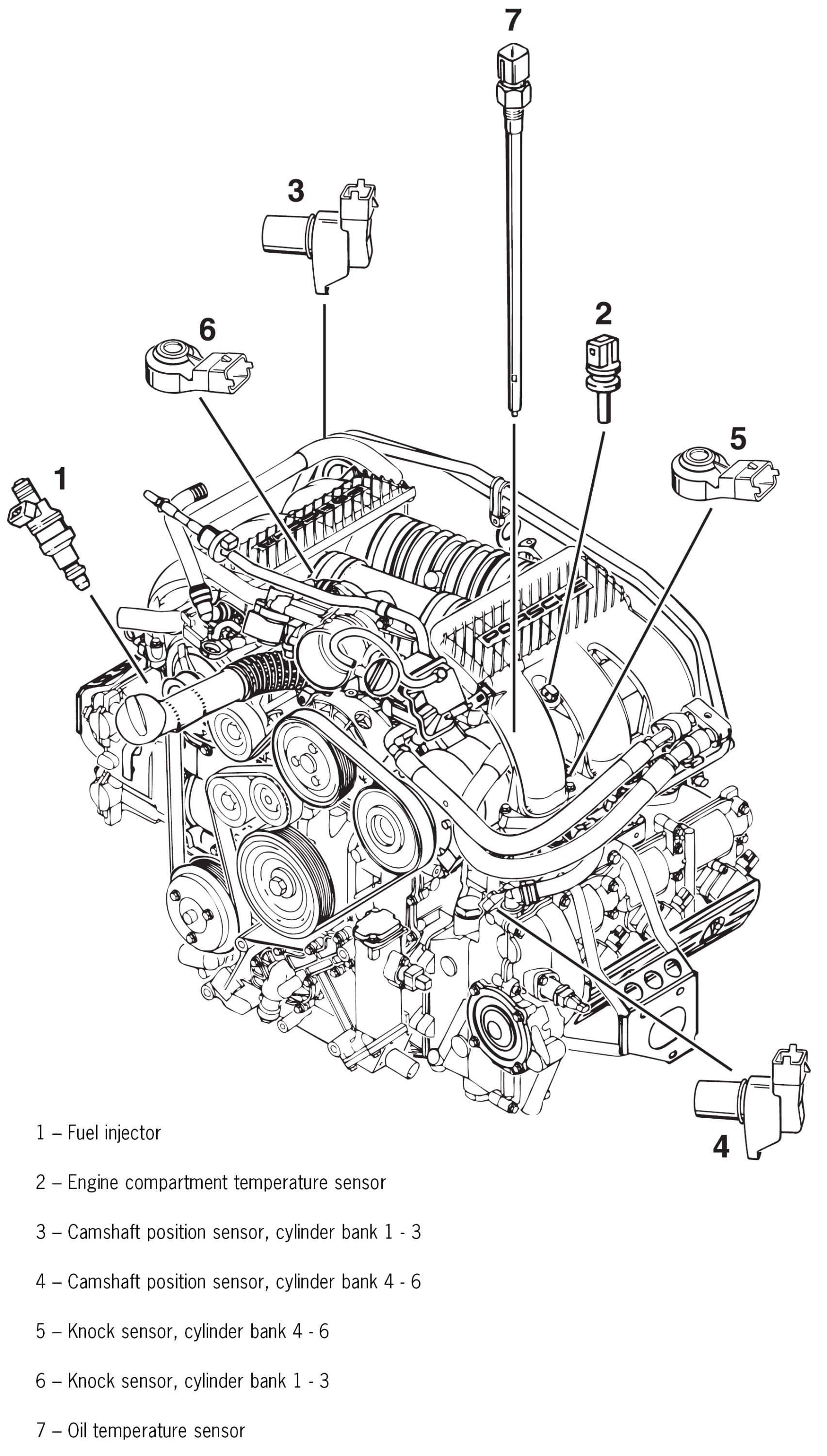 7

3

2

6

5

1

PORSCHE

4

1 – Fuel injector

2 – Engine compartment temperature sensor

3 – Camshaft position sensor, cylinder bank 1 - 3

4 – Camshaft position sensor, cylinder bank 4 - 6

5 – Knock sensor, cylinder bank 4 - 6

6 – Knock sensor, cylinder bank 1 - 3

7 – Oil temperature sensor