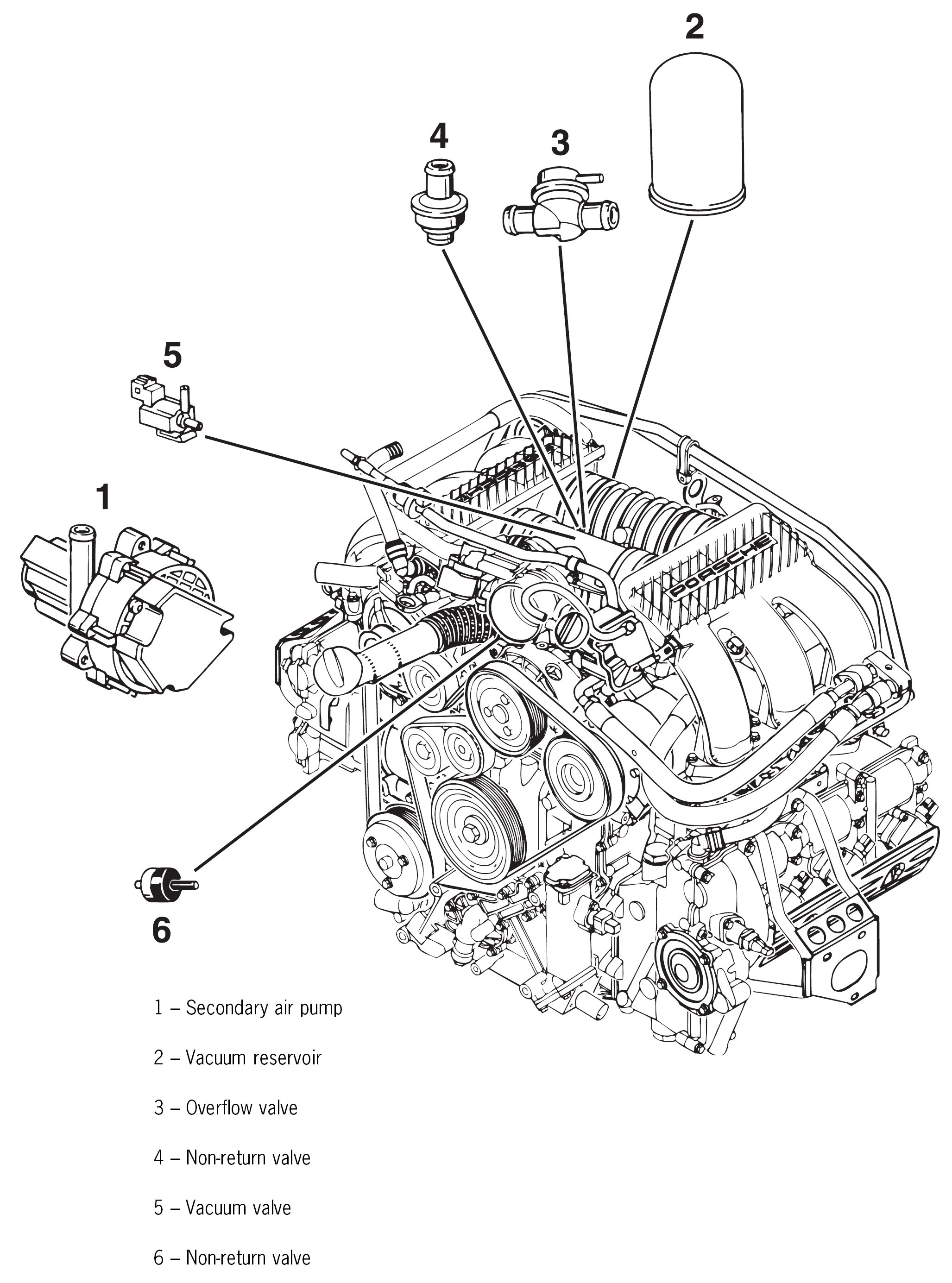 2

4

3

5

1

PORSCHE

6

1 – Secondary air pump

2 – Vacuum reservoir

3 – Overflow valve

4 – Non-return valve

5 – Vacuum valve

6 – Non-return valve