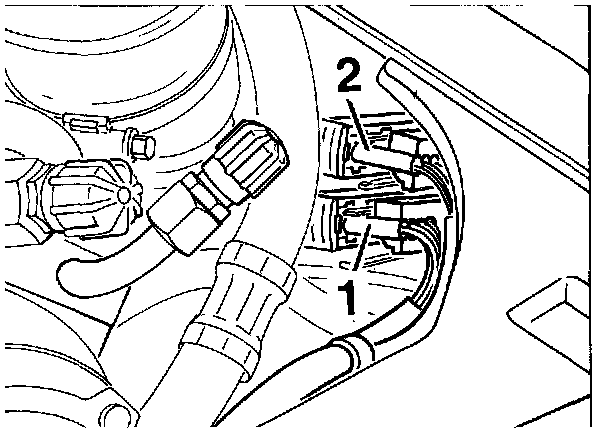 2

1