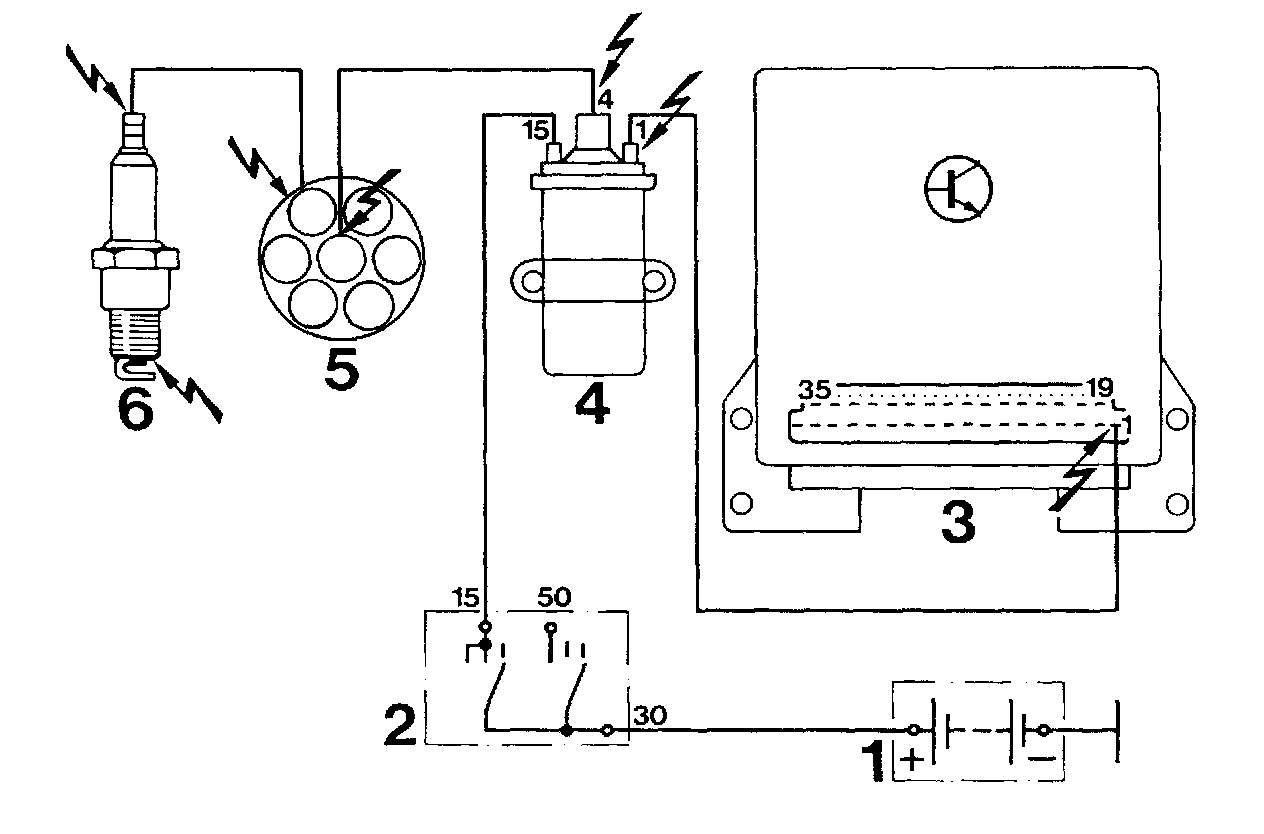 4
15
1
35
19
1
6
5
4
3
15
50
30
2
1
+
−