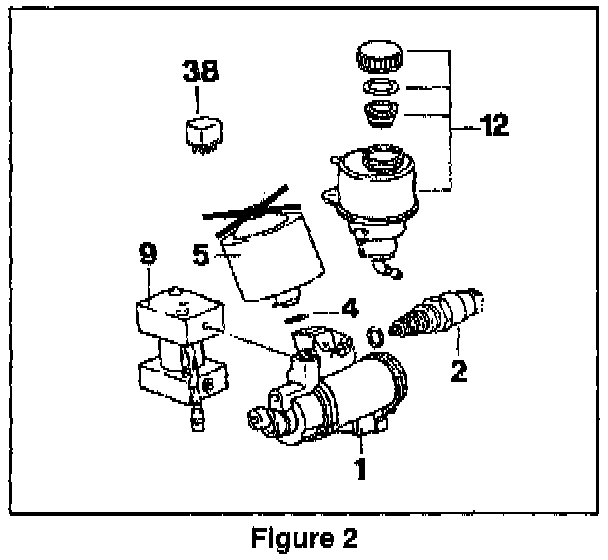 38
12
9
5
4
2
1
Figure 2