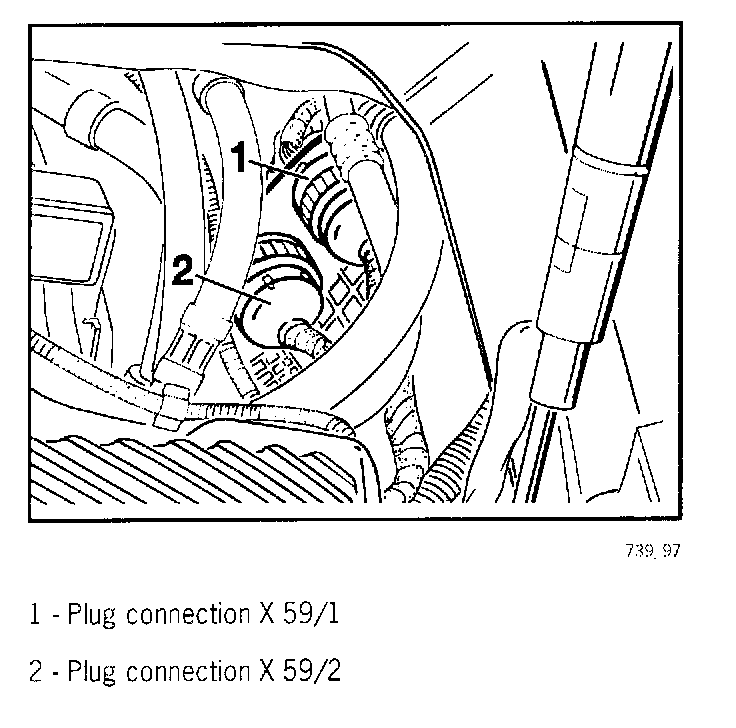 1

2

739_97

1 - Plug connection X 59/1

2 - Plug connection X 59/2