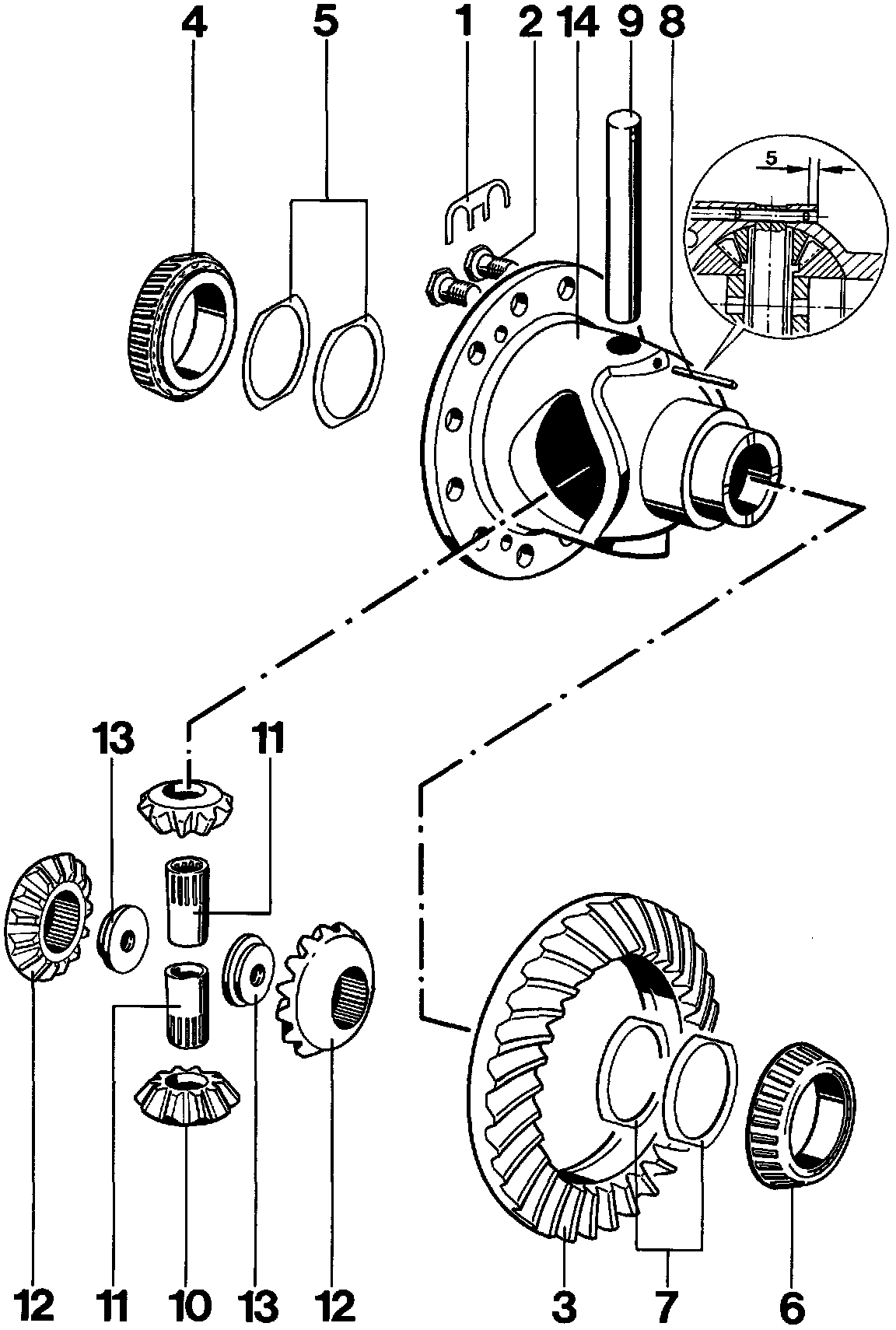 4
5
1
2
14
9
8
5
13
11
12
11
10
13
12
3
7
6