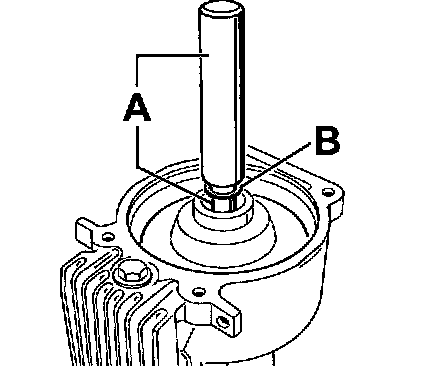 A
B