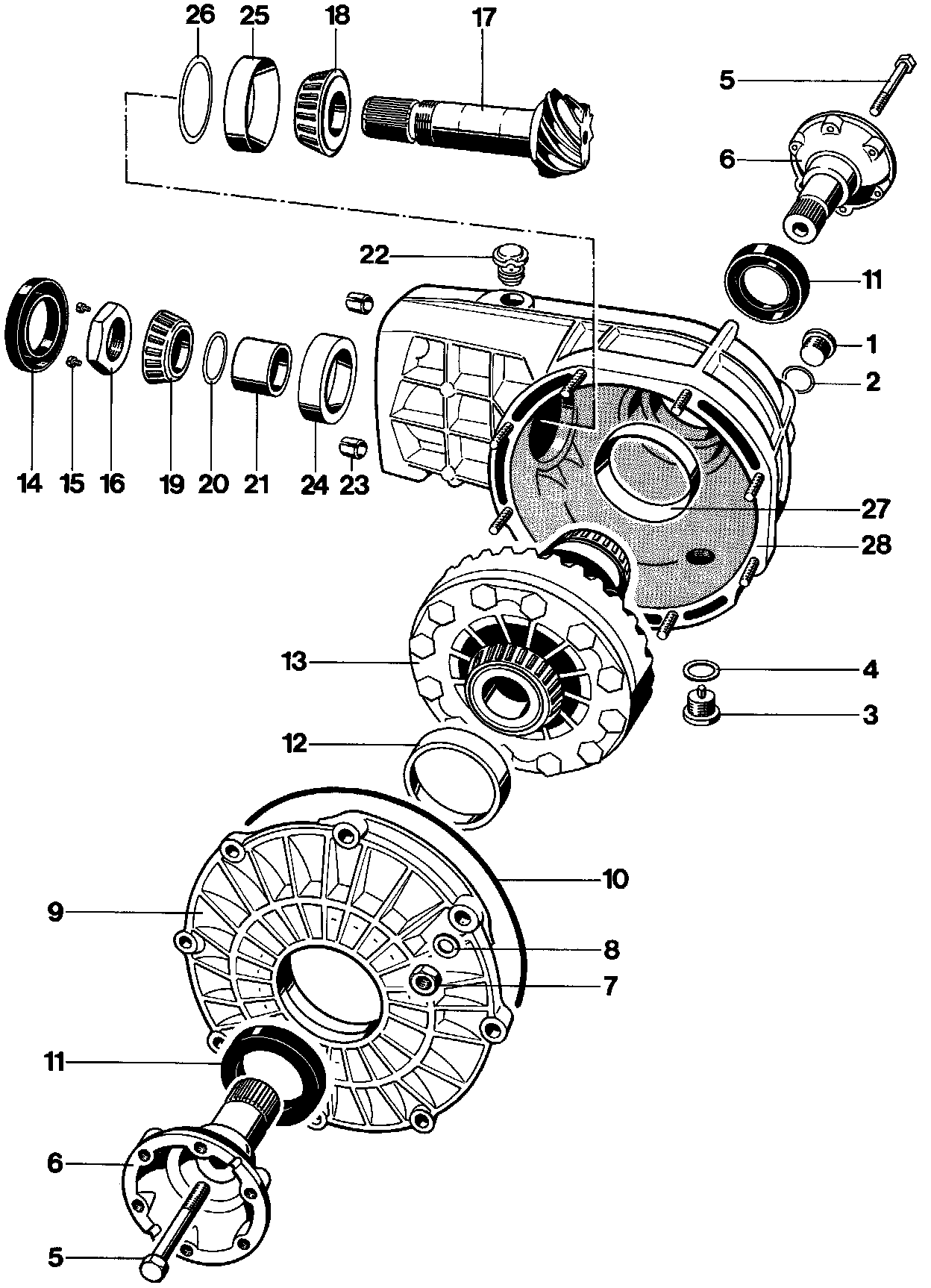 26 25 18 17
5
6
22
11
1
2
14 15 16 19 20 21 24 23
27
28
13
4
3
12
10
9
8
7
11
6
5