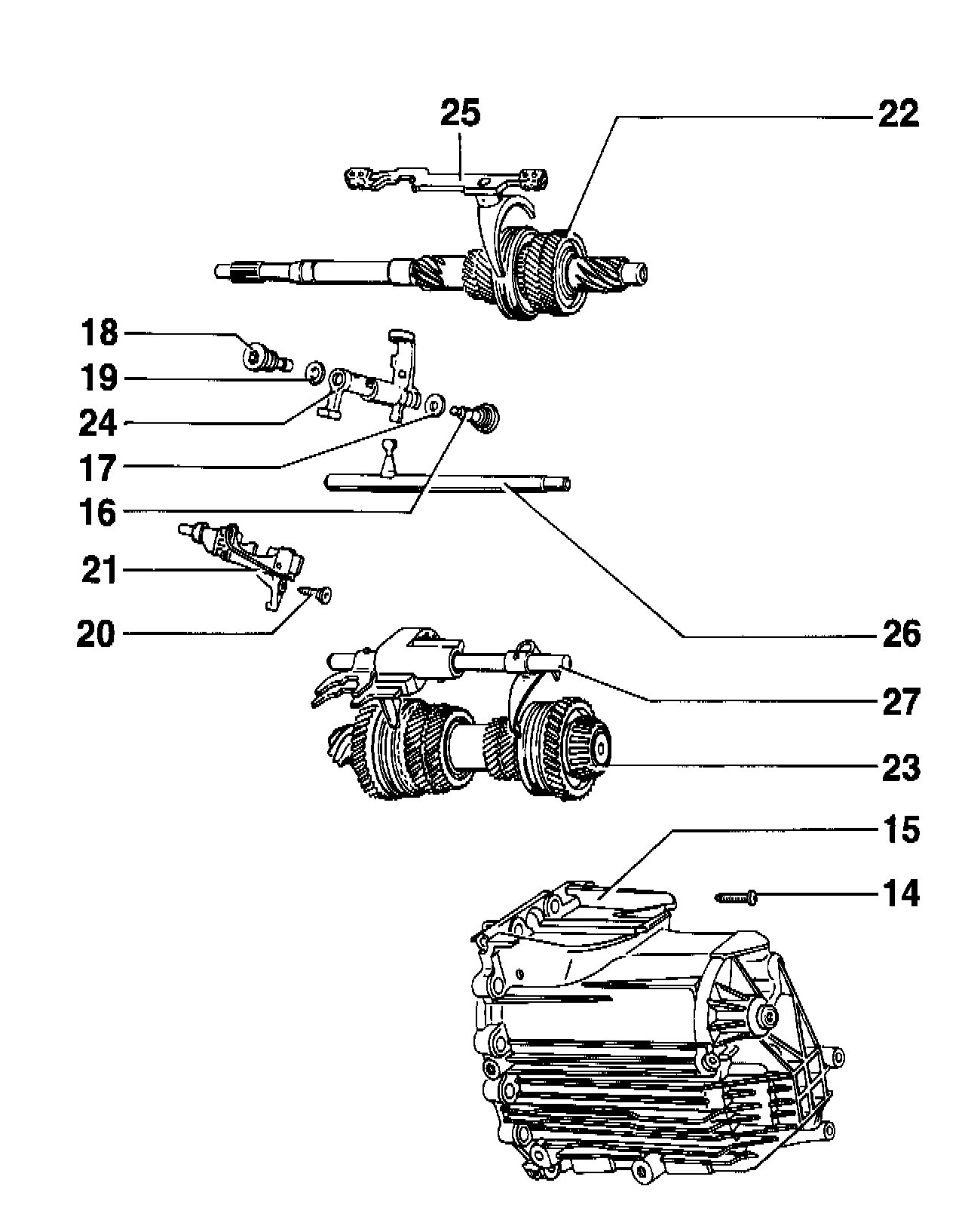 25
22
18
19
24
17
16
21
20
26
27
23
15
14