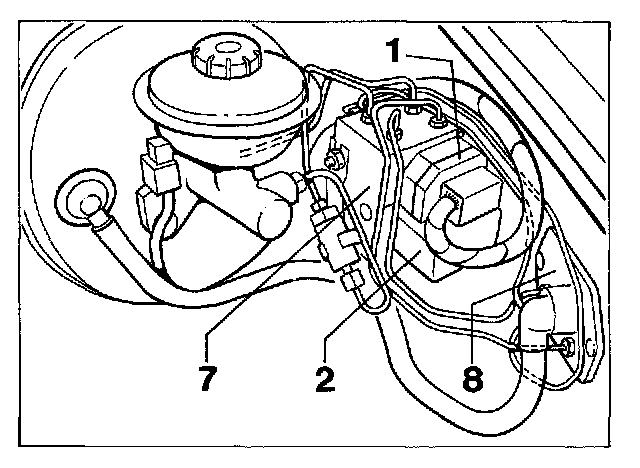 1
7
2
8