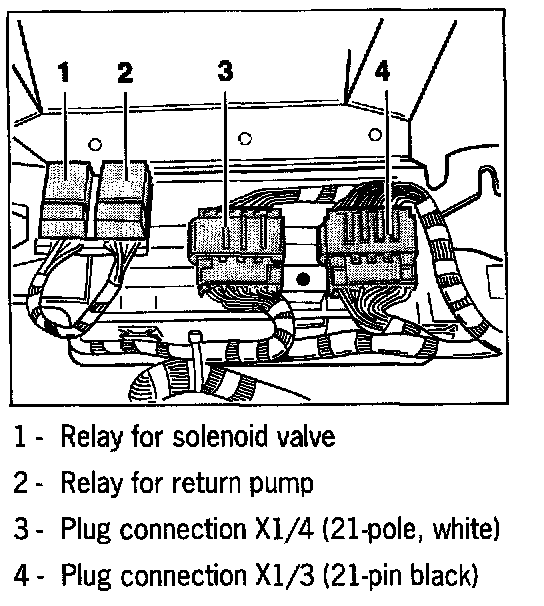 1 2 3 4

1 - Relay for solenoid valve

2 - Relay for return pump

3 - Plug connection X1/4 (21-pole, white)

4 - Plug connection X1/3 (21-pin black)