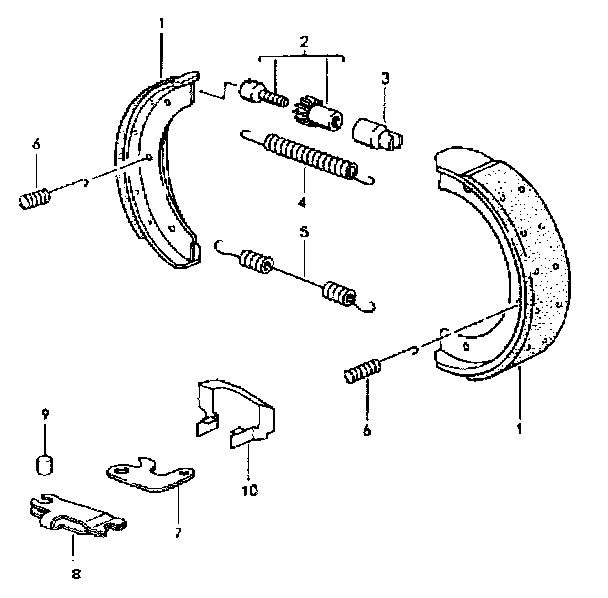 1
2
3
6
4
5
6
1
9
10
7
8