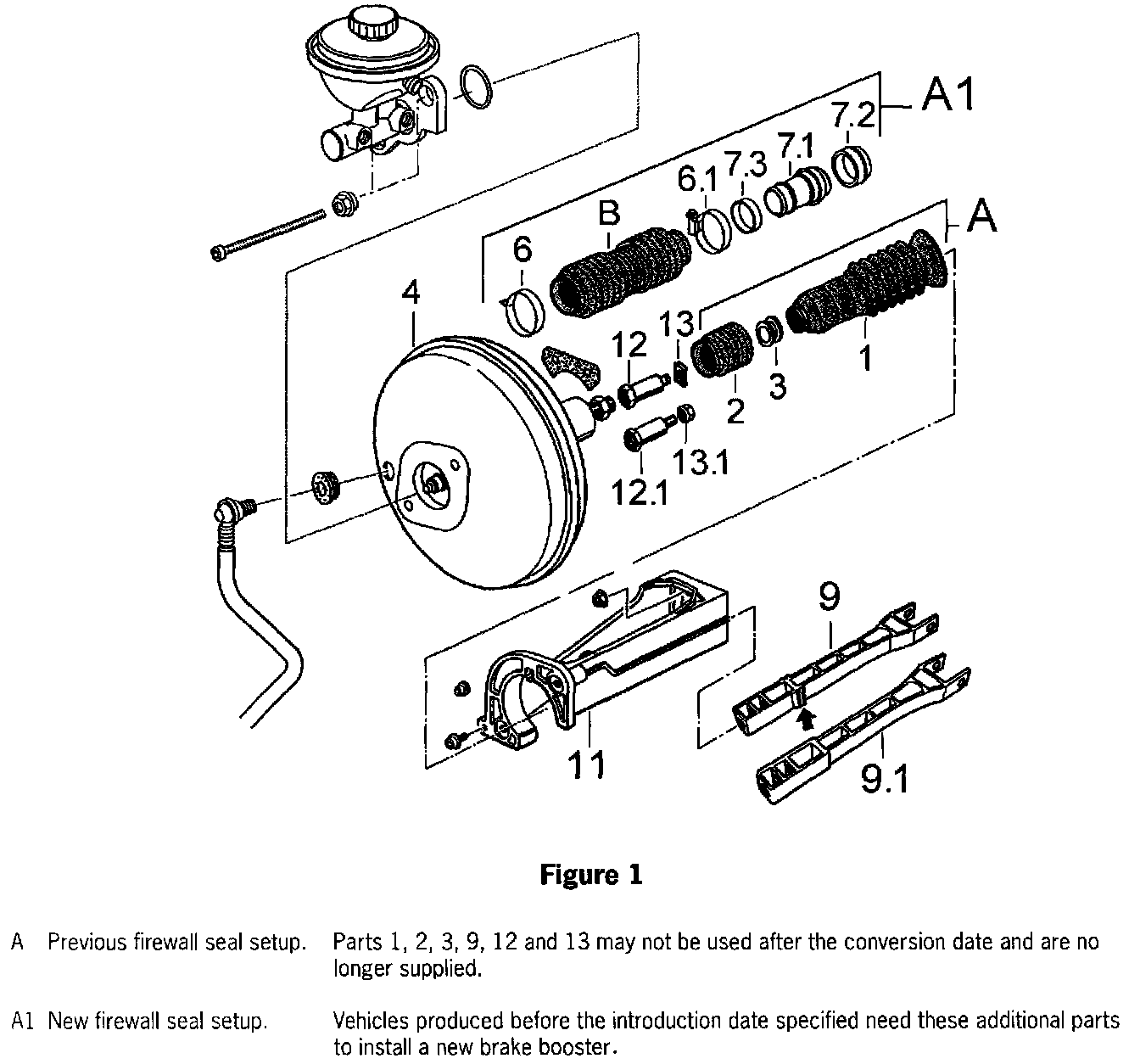 A1

7.2

7.1

7.3

6.1

B

A

6

4

13

12

1

3

2

13.1

12.1

9

11

9.1

**Figure 1**

A Previous firewall seal setup. Parts 1, 2, 3, 9, 12 and 13 may not be used after the conversion date and are no longer supplied.

A1 New firewall seal setup. Vehicles produced before the introduction date specified need these additional parts to install a new brake booster.