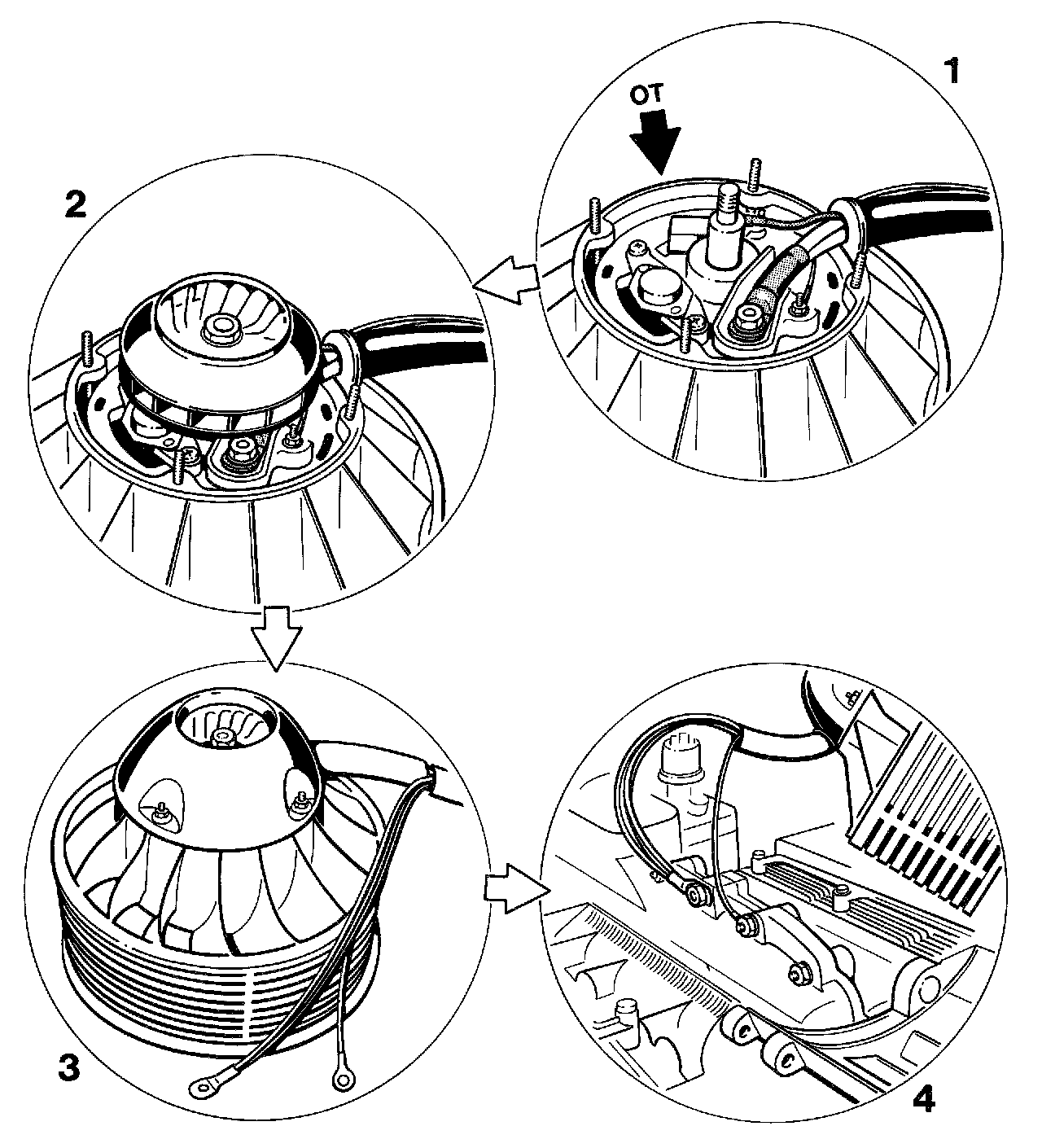 1
OT
2
3
4