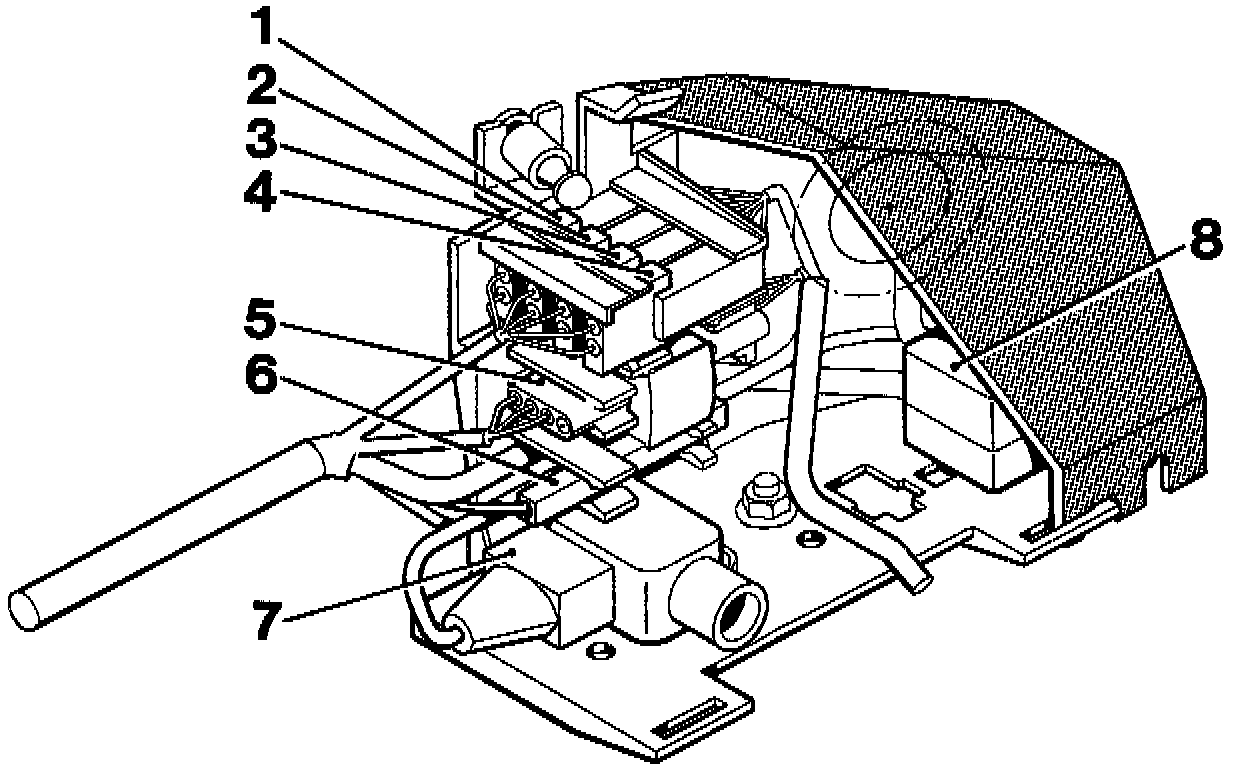 1
2
3
4
5
6
7
8