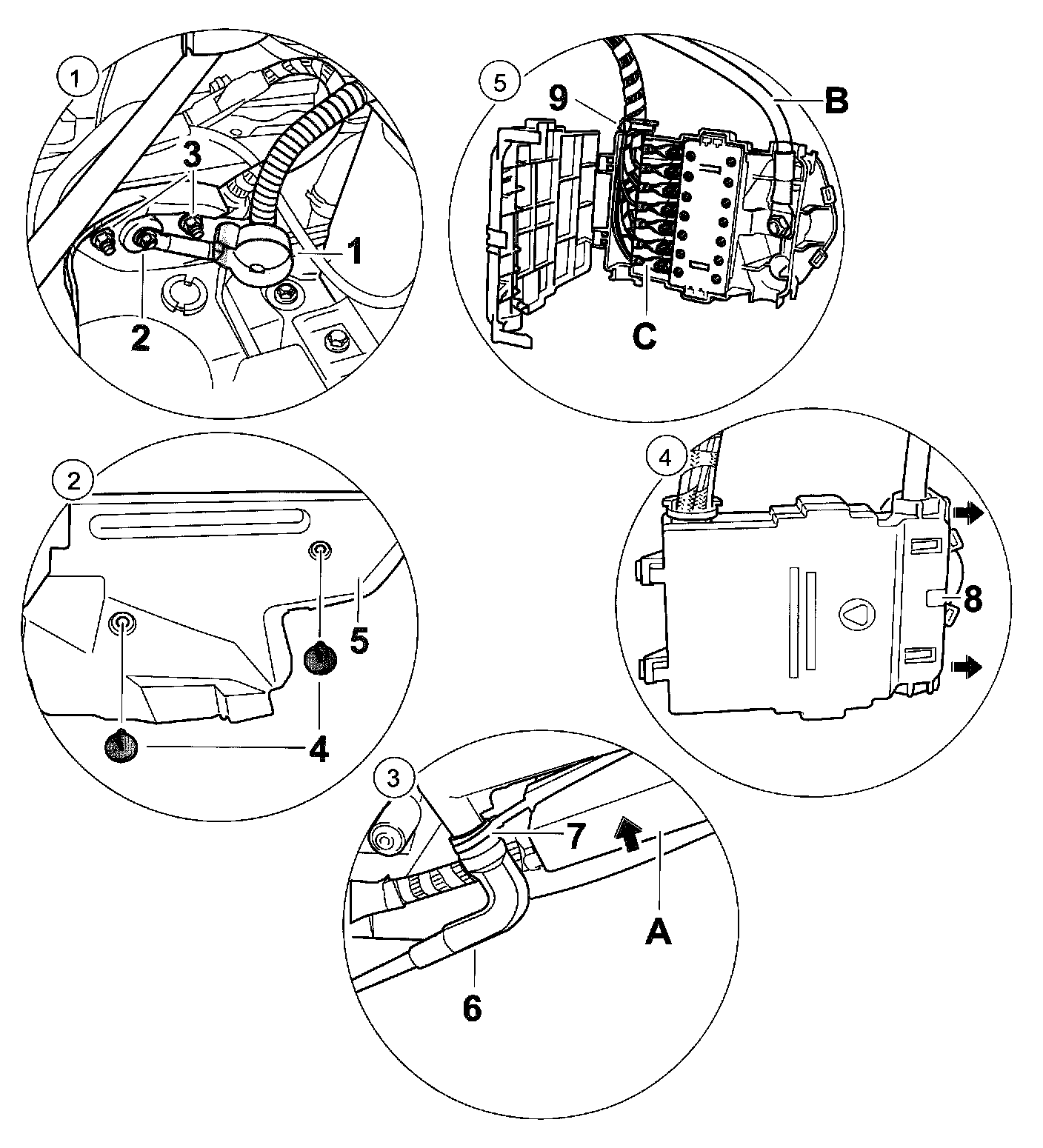 1
3
1
2

5
9
B
C

2
5
4

4
8

3
7
A
6