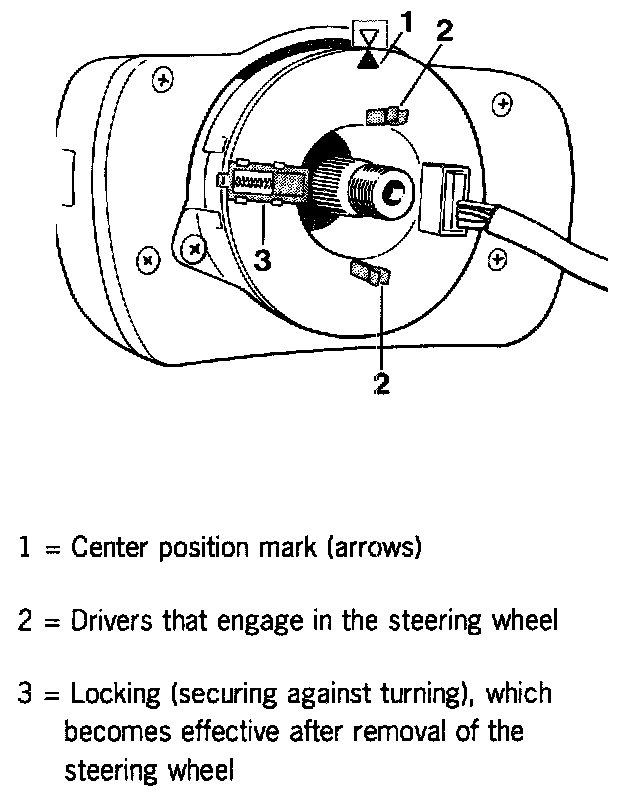 1
2
3
2

1 = Center position mark (arrows)

2 = Drivers that engage in the steering wheel

3 = Locking (securing against turning), which becomes effective after removal of the steering wheel