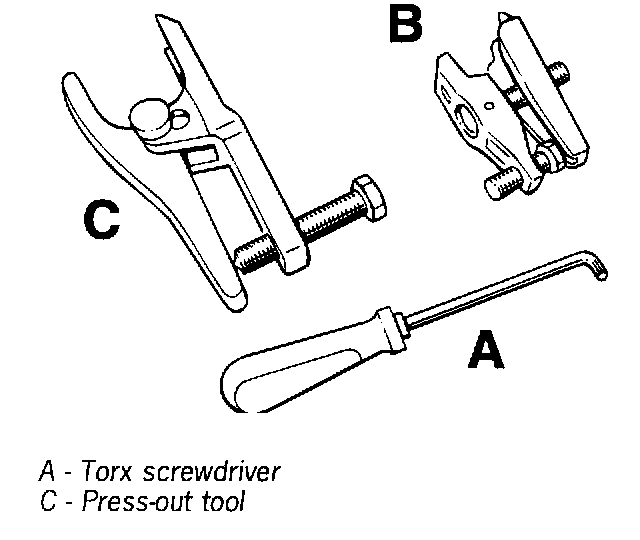 B

C

A

A - Torx screwdriver
C - Press-out tool