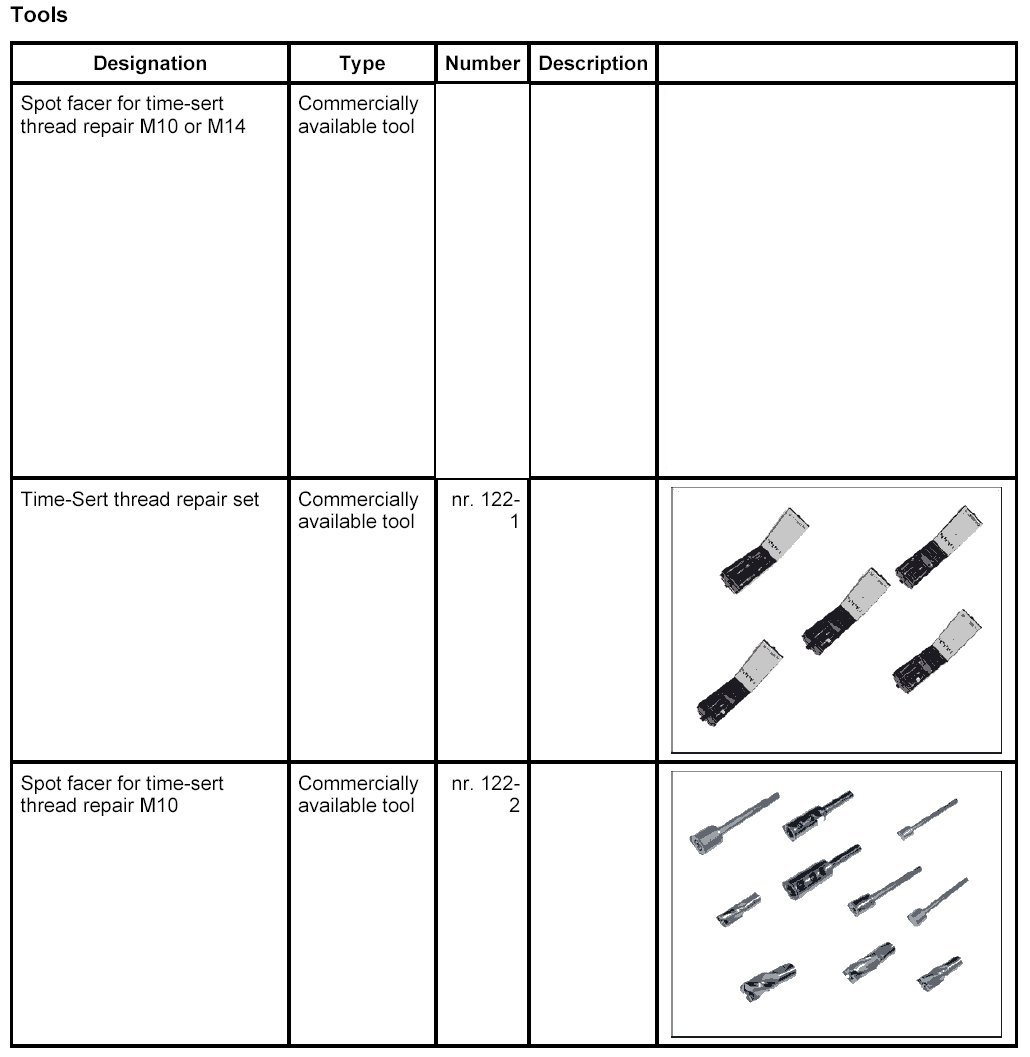 Tools

| Designation | Type | Number | Description | |
|---|---|---|---|---|
| Spot facer for time-sert thread repair M10 or M14 | Commercially available tool | | | |
| Time-Sert thread repair set | Commercially available tool | nr. 122-1 | | |
| Spot facer for time-sert thread repair M10 | Commercially available tool | nr. 122-2 | | |