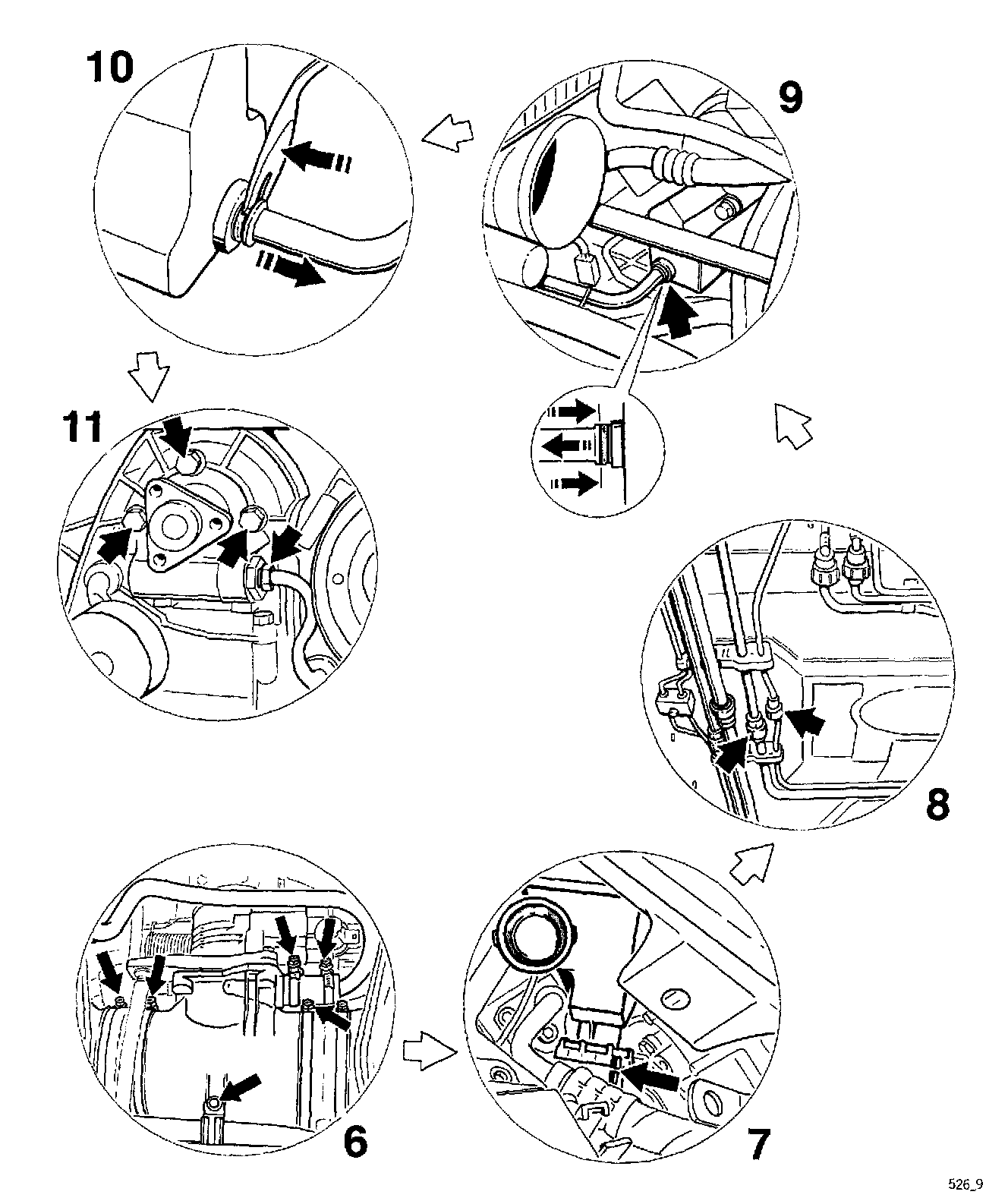 10

9

11

8

6

7

526_9