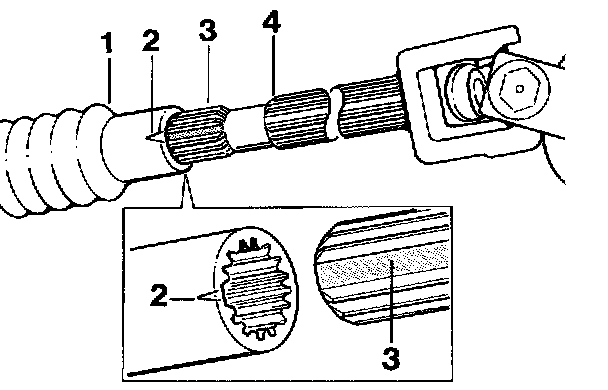 1
2
3
4
2
3