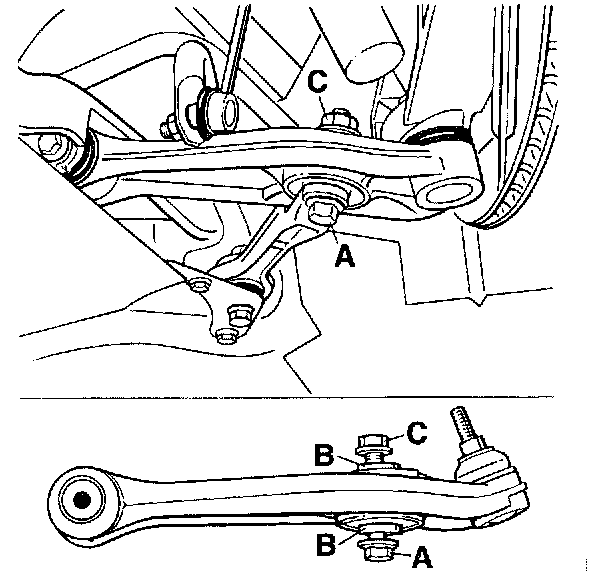 C
A
C
B
B
A