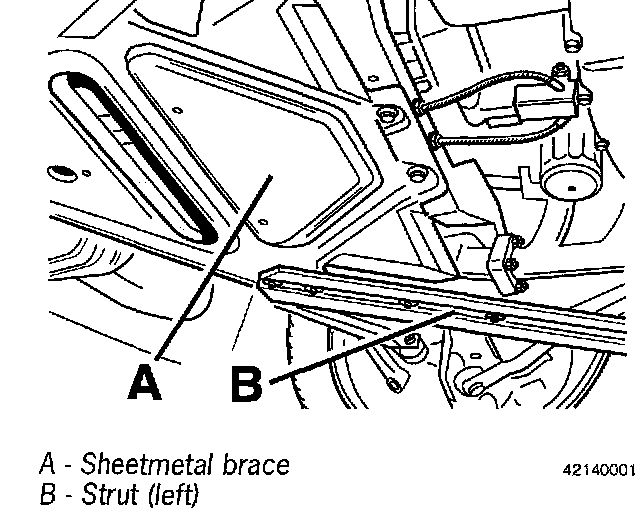 A

B

A - Sheetmetal brace
B - Strut (left)

42140001