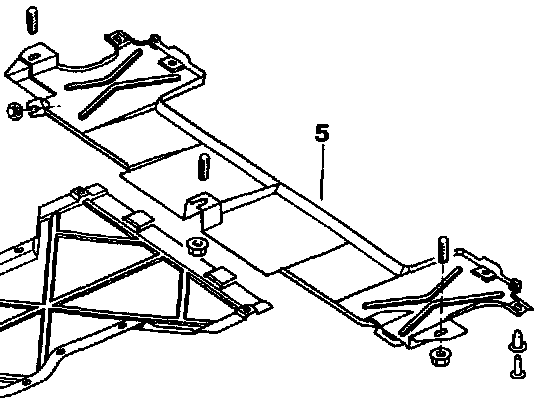 5