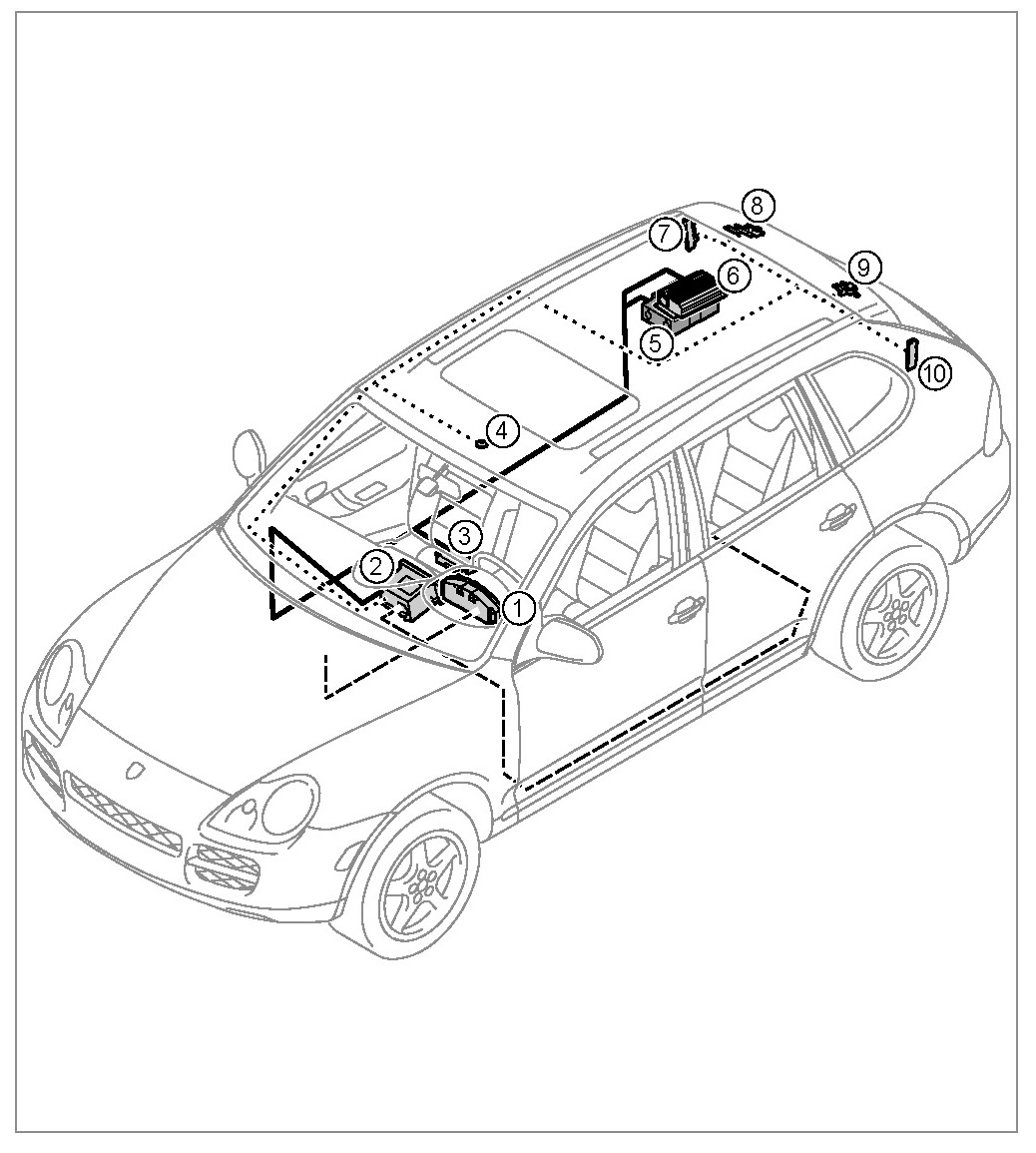 8
7
6
9
5
10
4
3
2
1