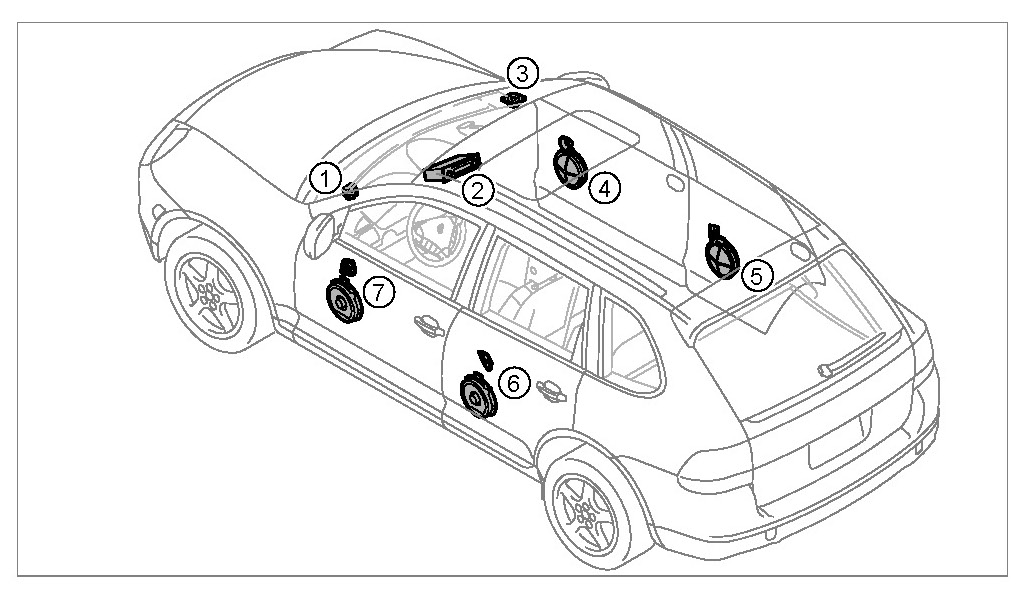 3
1
2
4
5
7
6