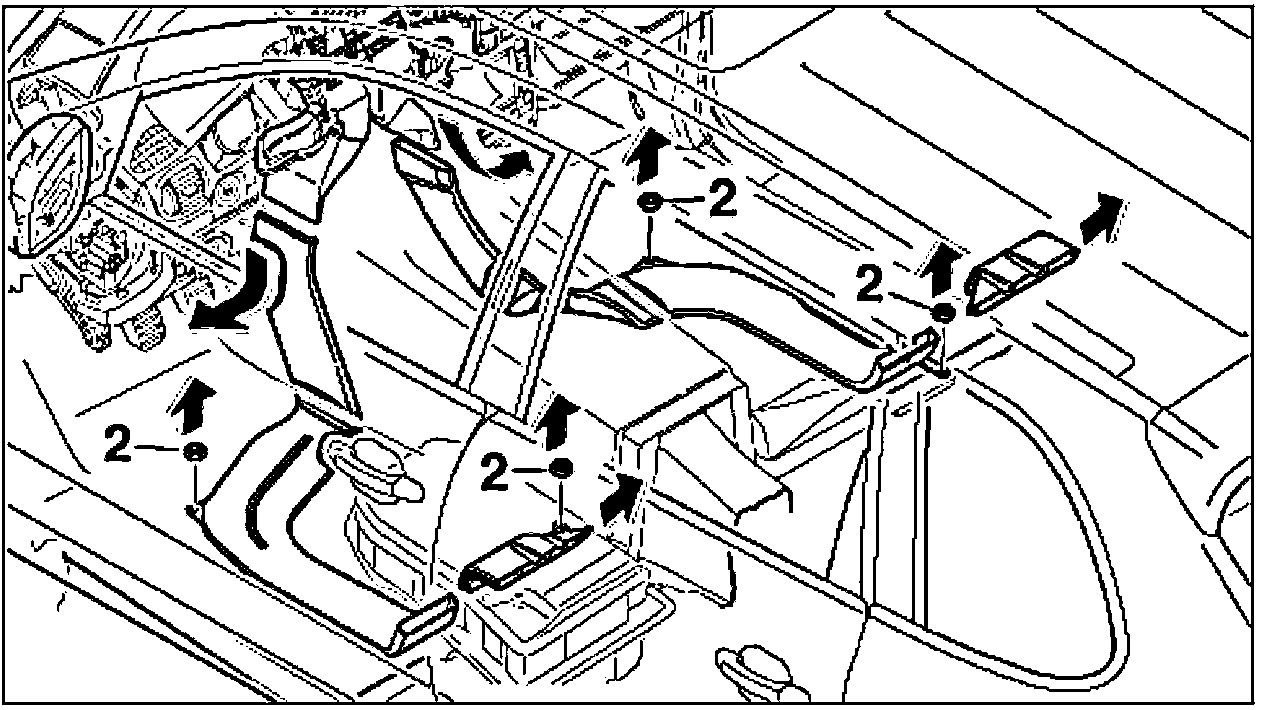 2
2
2
2