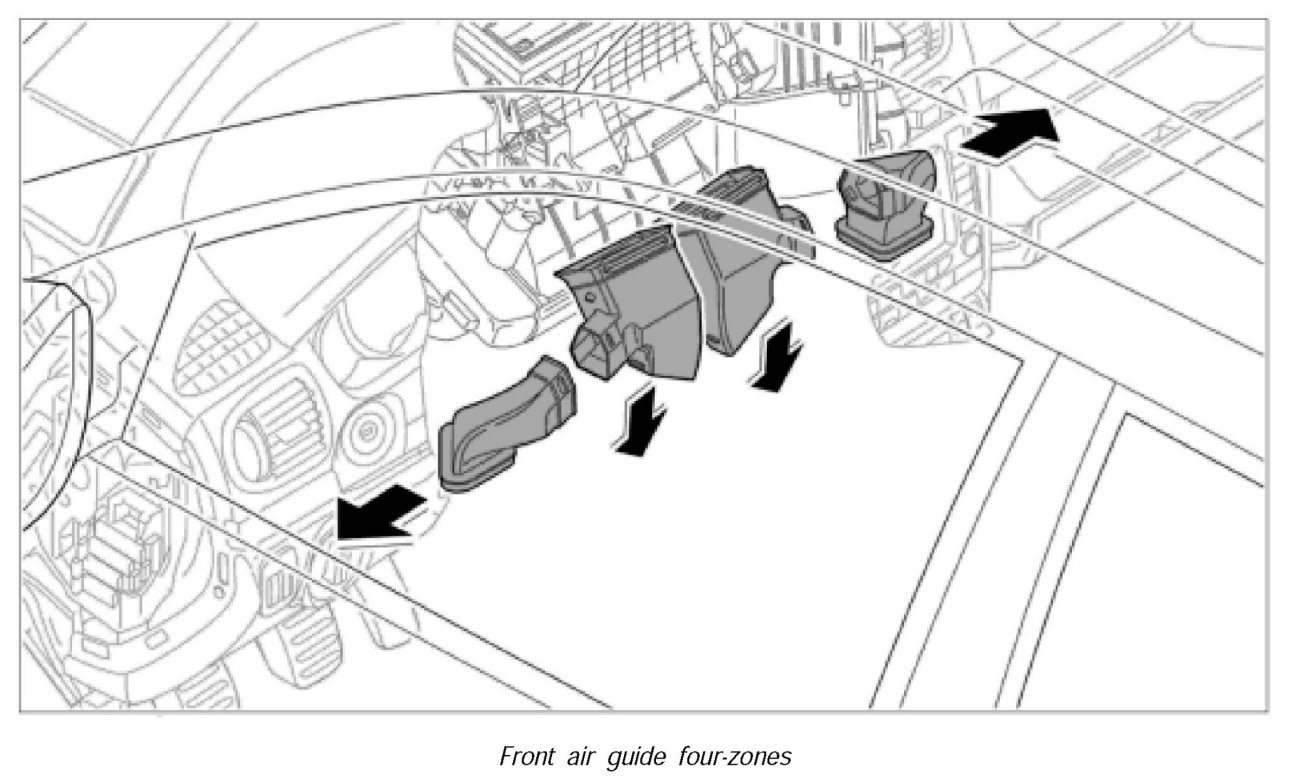 Front air guide four-zones