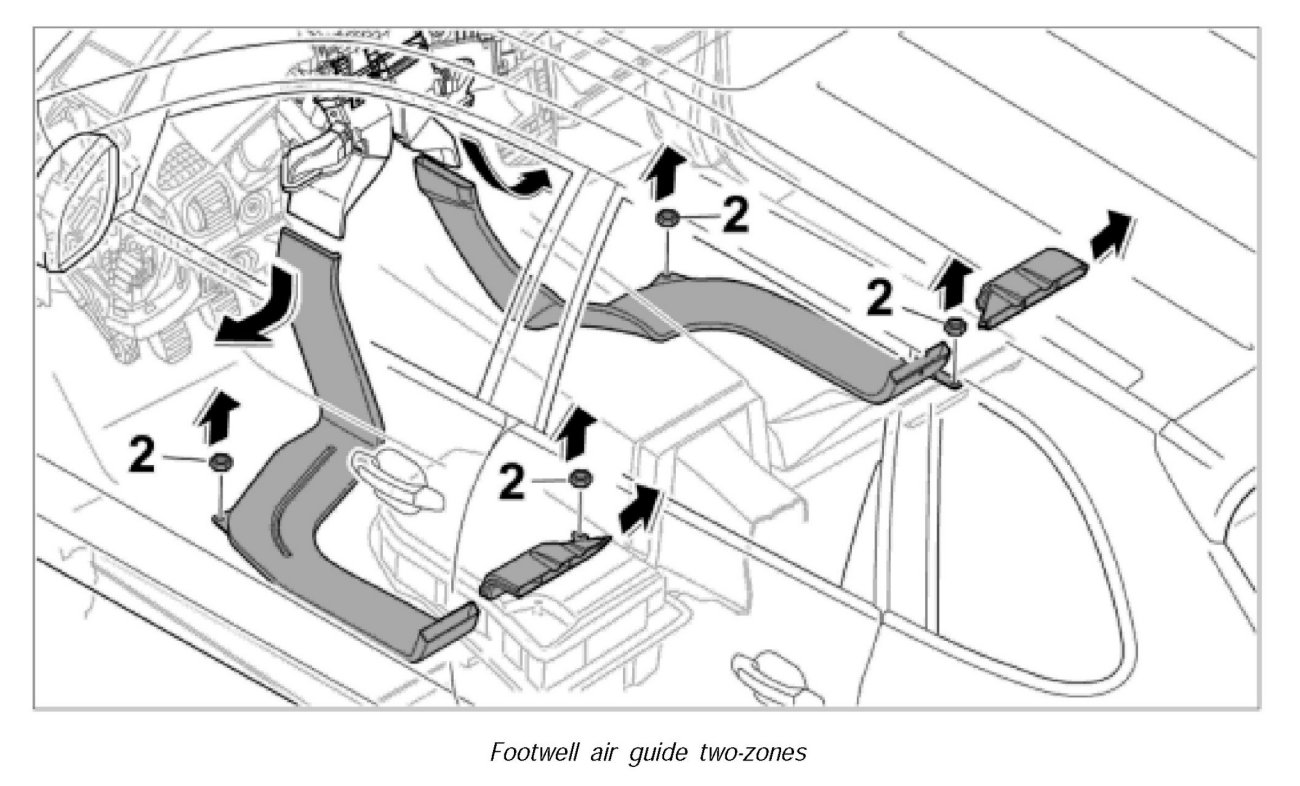 2

2

2

2

Footwell air guide two-zones